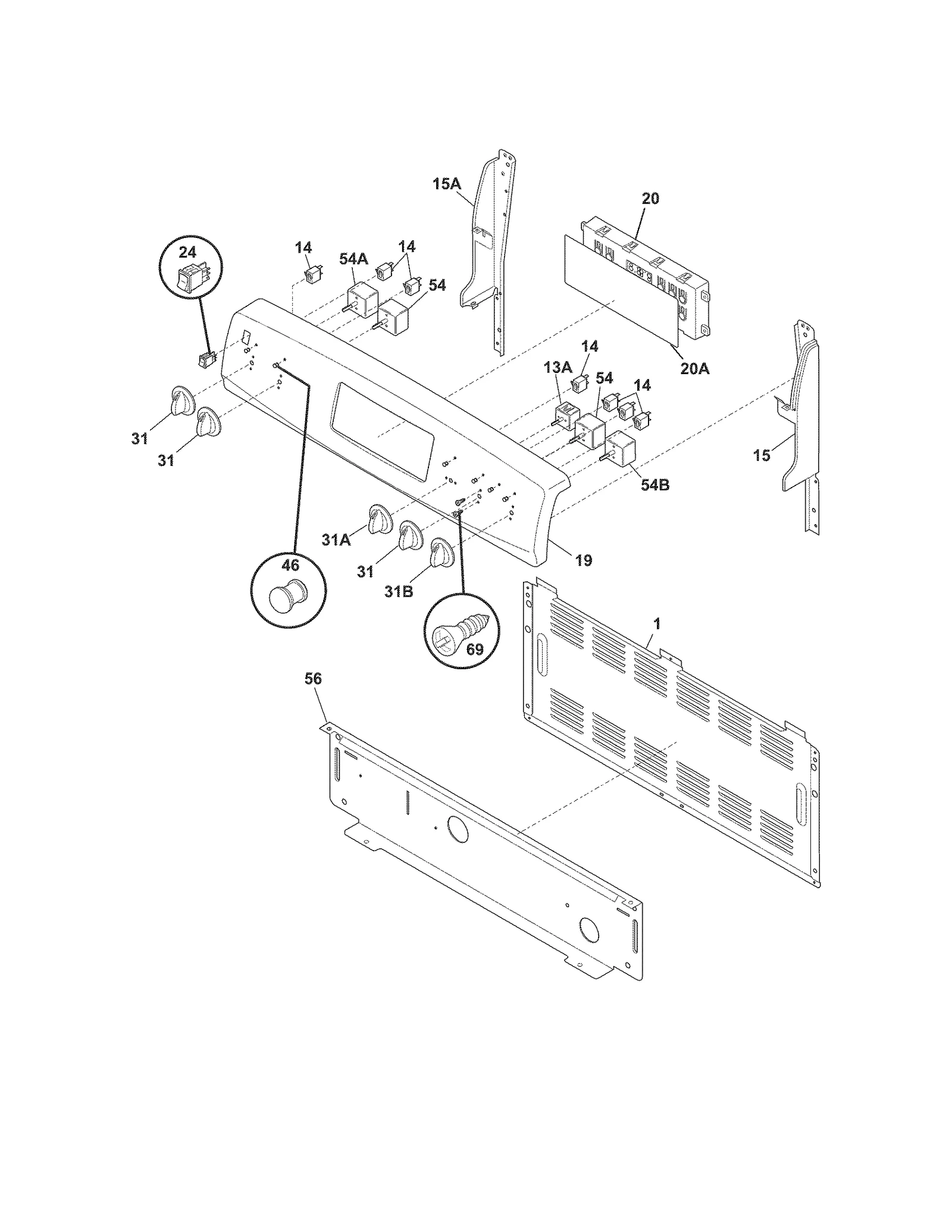 15A
20
24
14
54A
14
54
14
13A
54
14
20A
31
31
15
54B
31A
31
31B
19
46
69
1
56