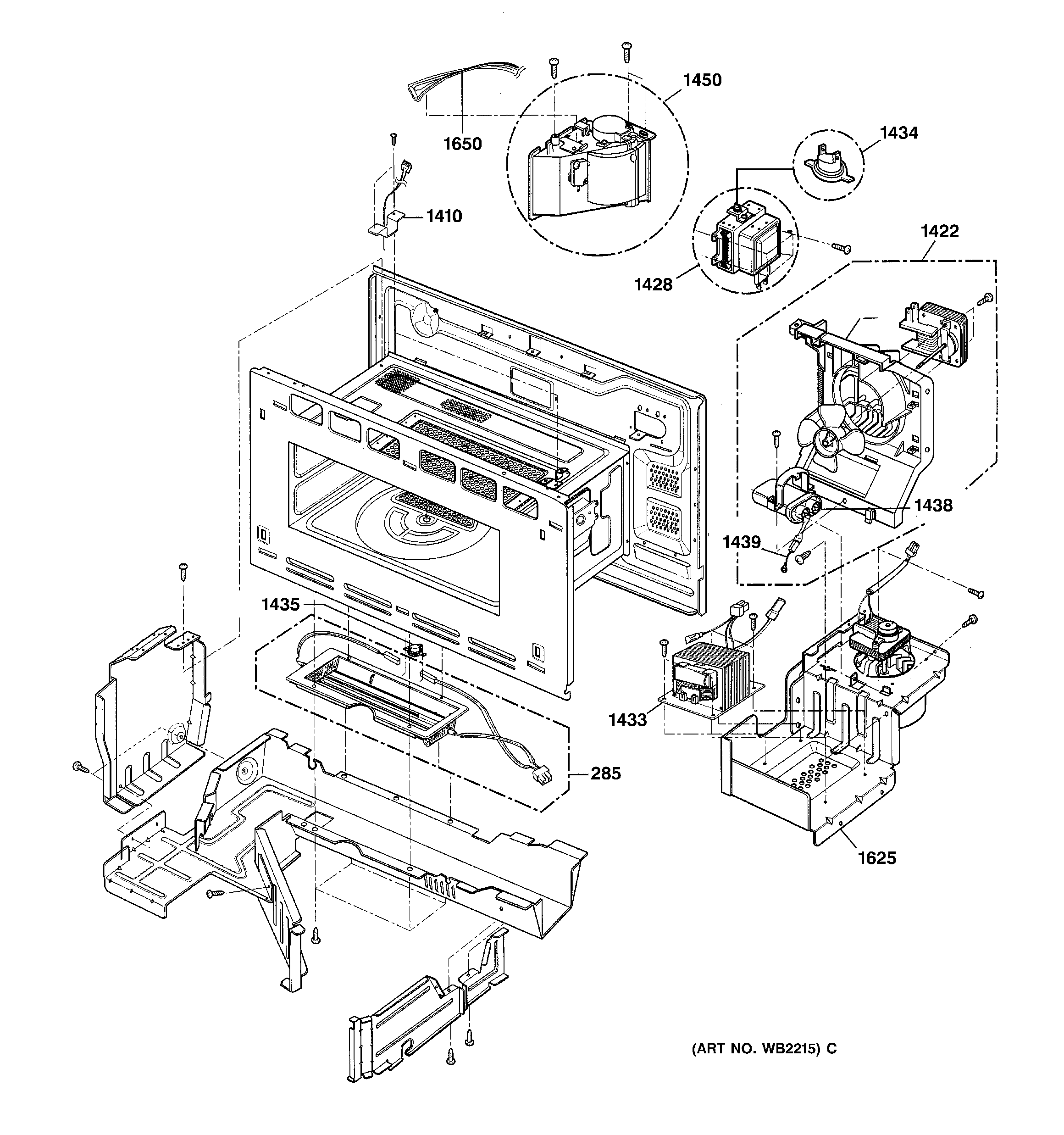 1450
1650
1434
1410
1422
1428
1438
1439
1435
1433
285
1625
(ART NO. WB2215) C