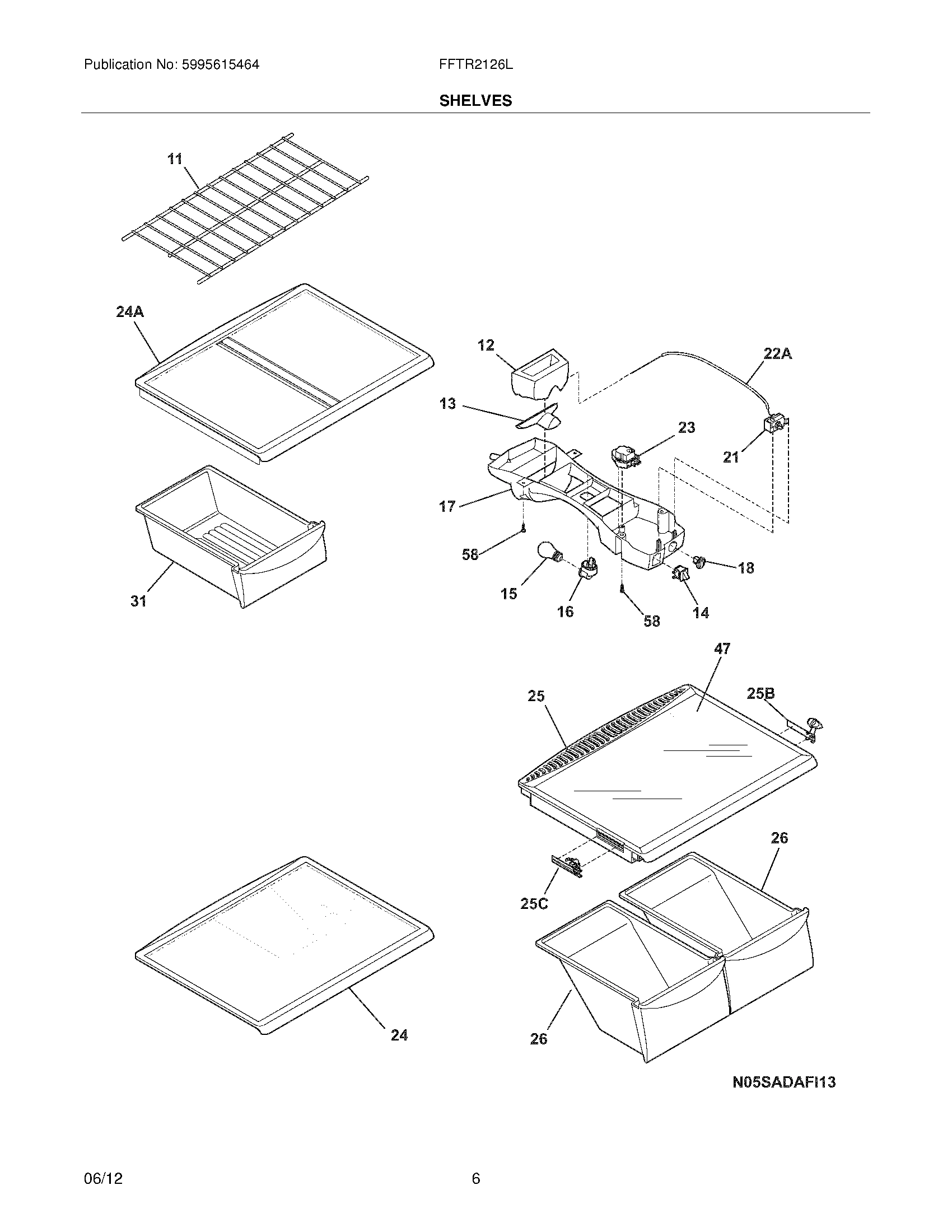 Publication No: 5995615464

FFTR2126L

SHELVES

11

24A

12

22A

13

23

21

17

58

18

15

16

58

14

31

47

25

25B

26

25C

24

26

N05SADAFI13

06/12

6