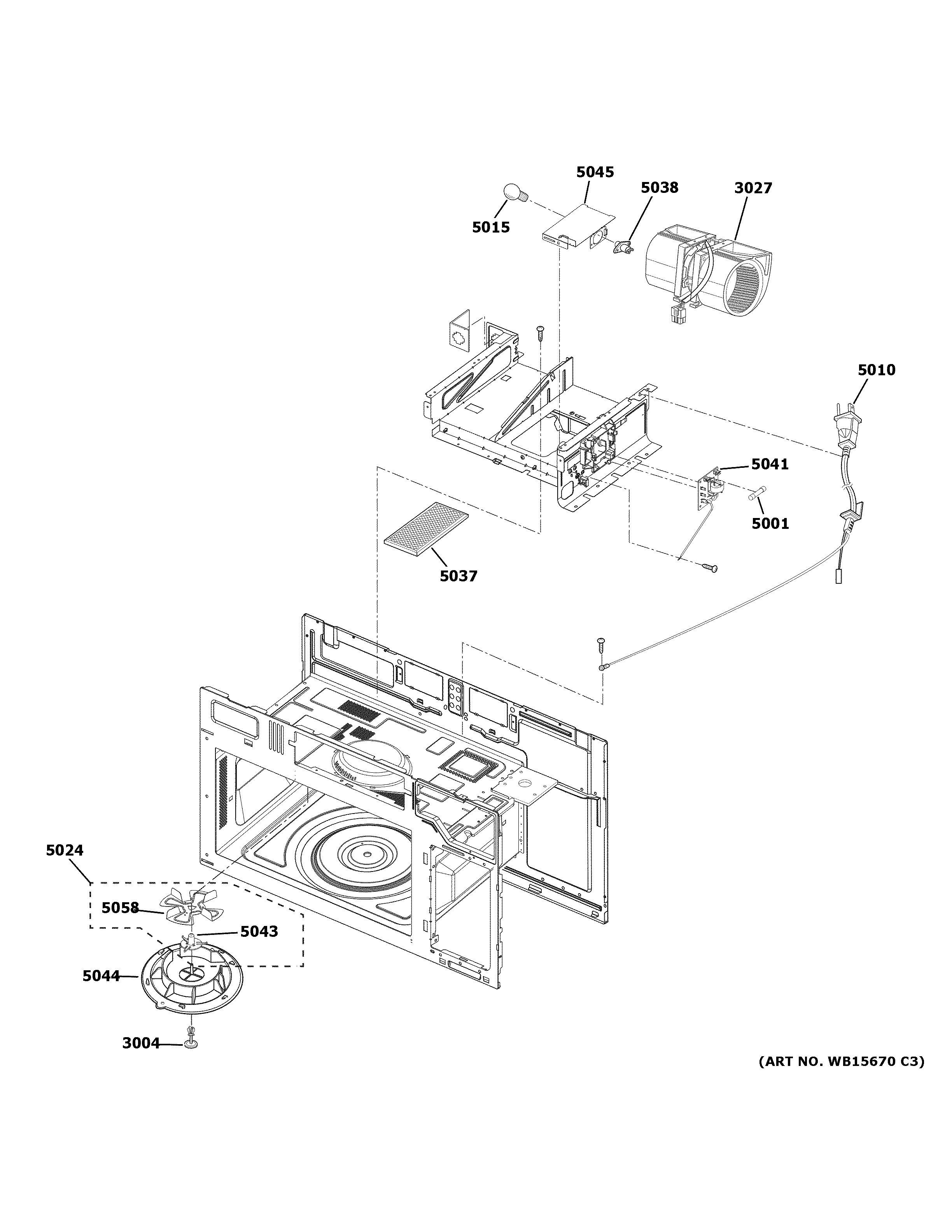 5045
5038
3027
5015
5010
5041
5001
5037
5024
5058
5043
5044
3004
(ART NO. WB15670 C3)