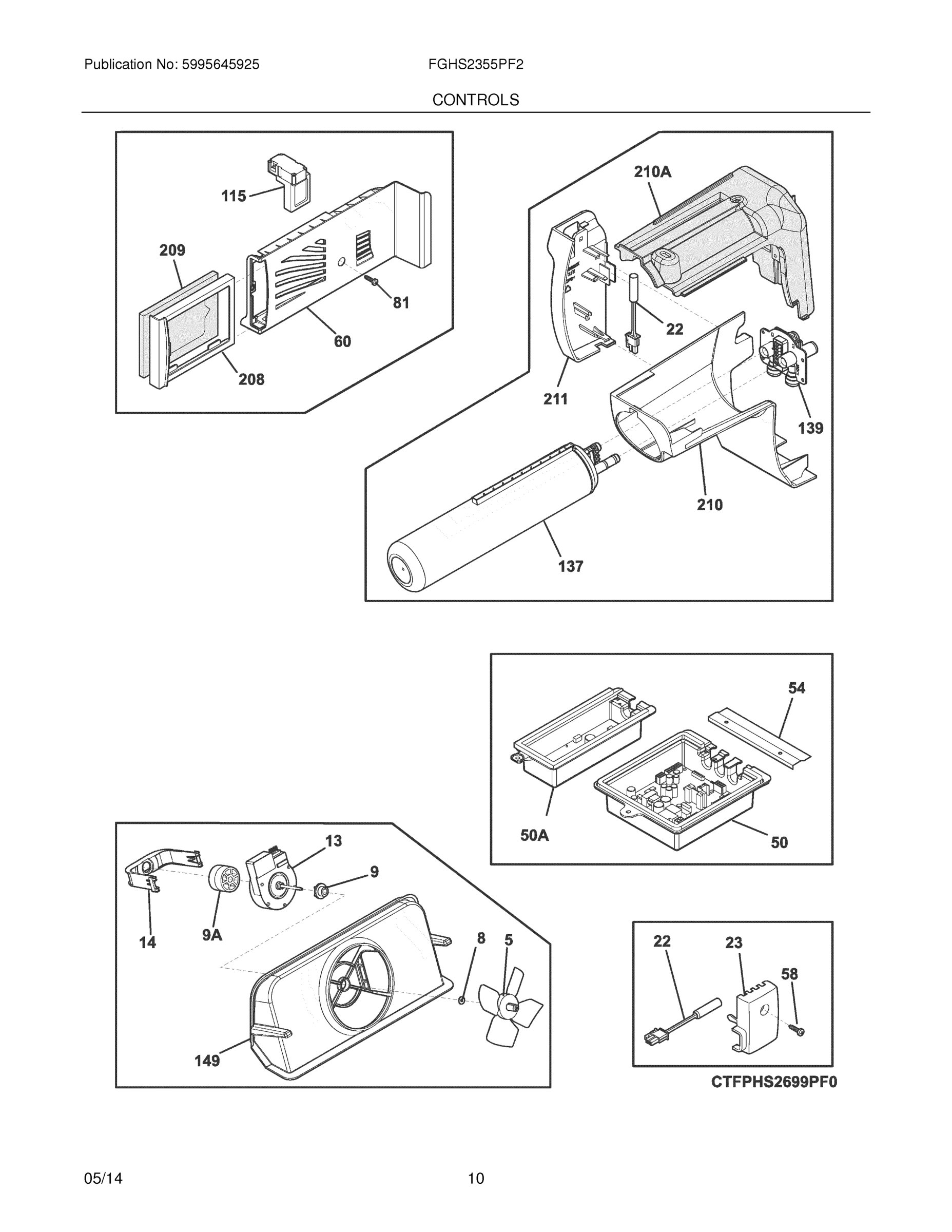 Publication No: 5995645925

FGHS2355PF2

CONTROLS

115

209

81

60

208

210A

22

211

139

210

137

54

50A

50

13

9

14

9A

8

5

149

22

23

58

CTFPHS2699PF0

05/14

10