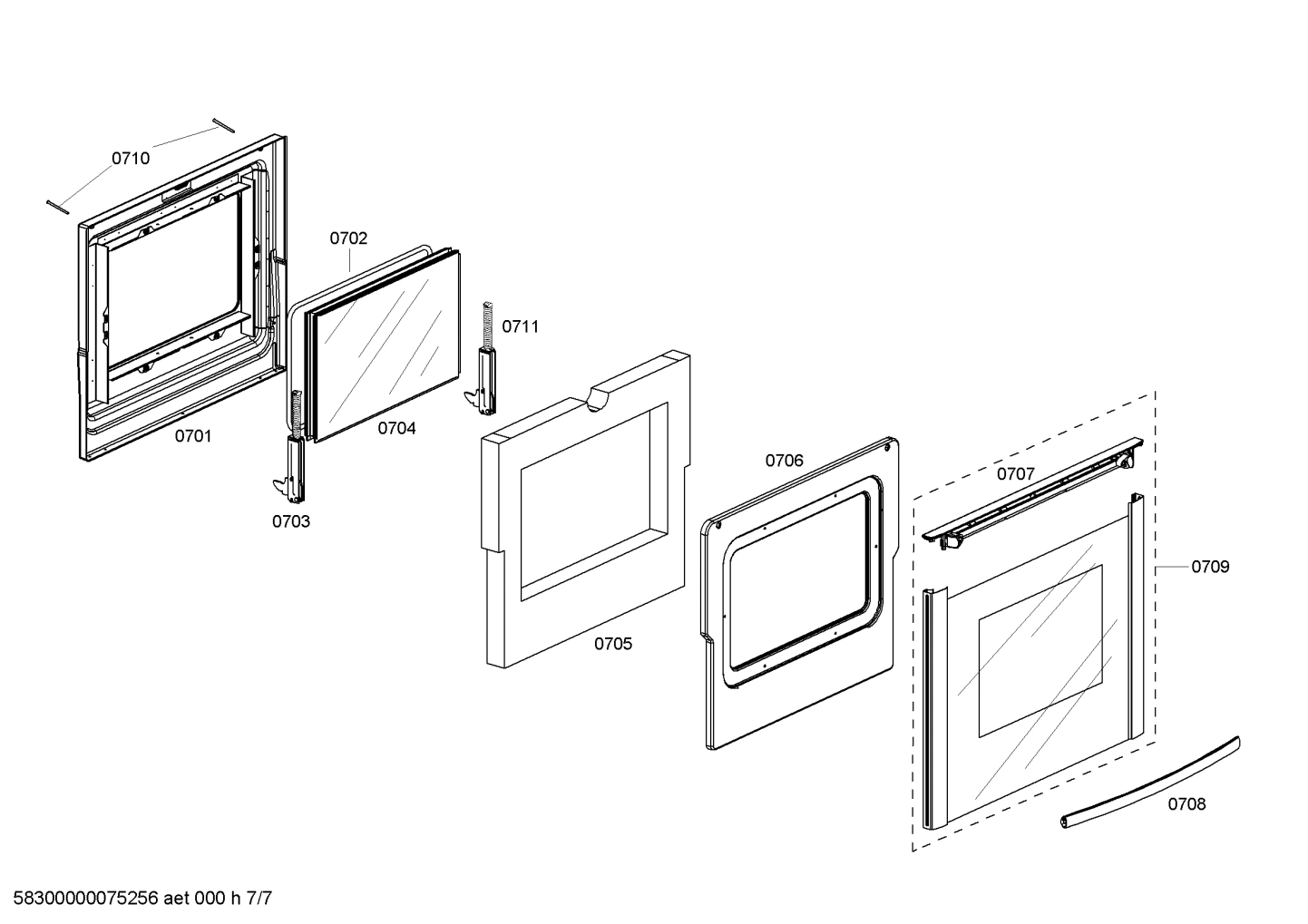 0710

0702

0711

0701

0704

0703

0706

0707

0709

0705

0708

58300000075256 aet 000 h 7/7