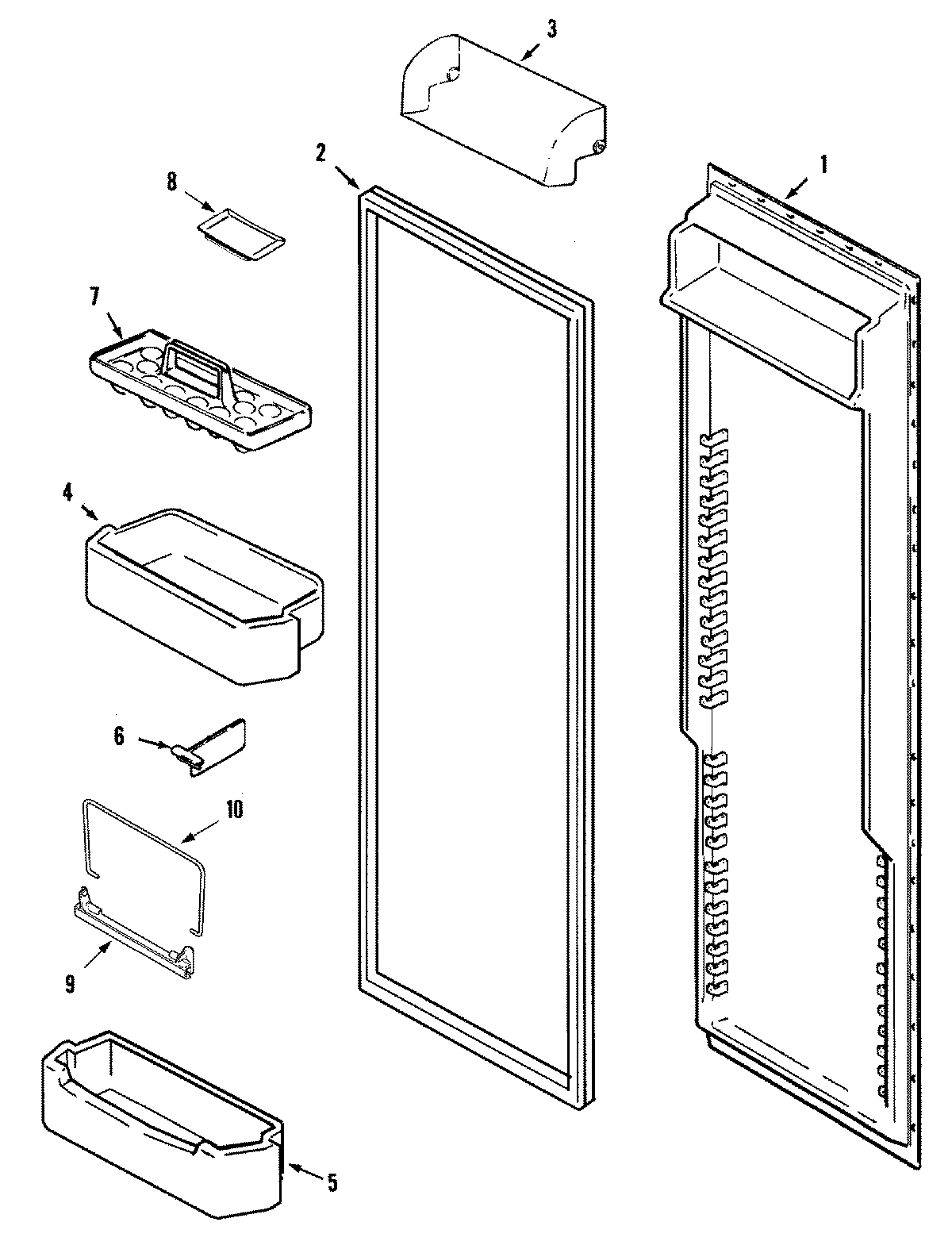 3
2
1
8
7
4
6
10
9
5