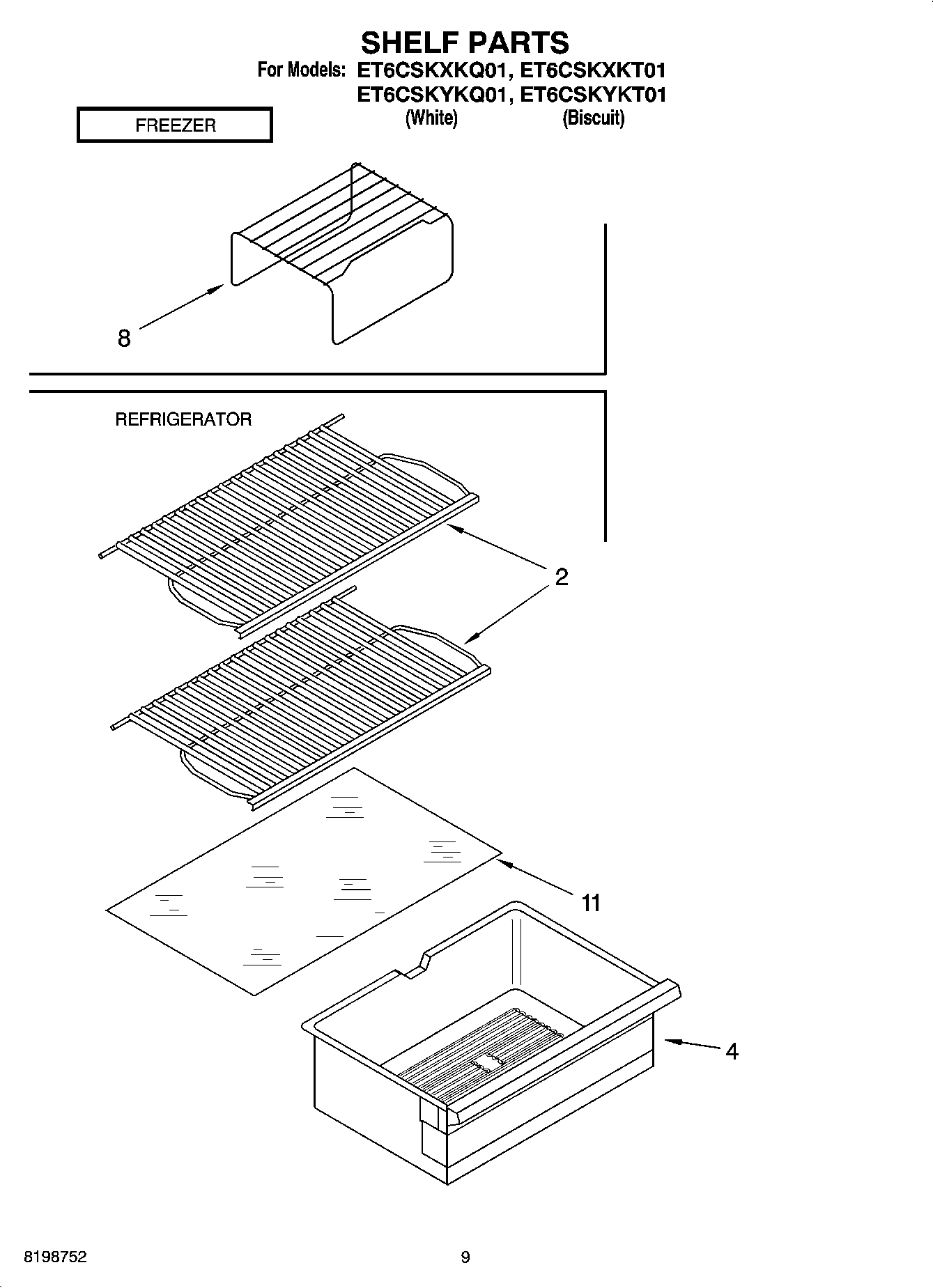 SHELF PARTS
For Models: ET6CSKXKQ01, ET6CSKXKT01
ET6CSKYKQ01, ET6CSKYKT01
(White) (Biscuit)

FREEZER

8

REFRIGERATOR

2

11

4

8198752

9