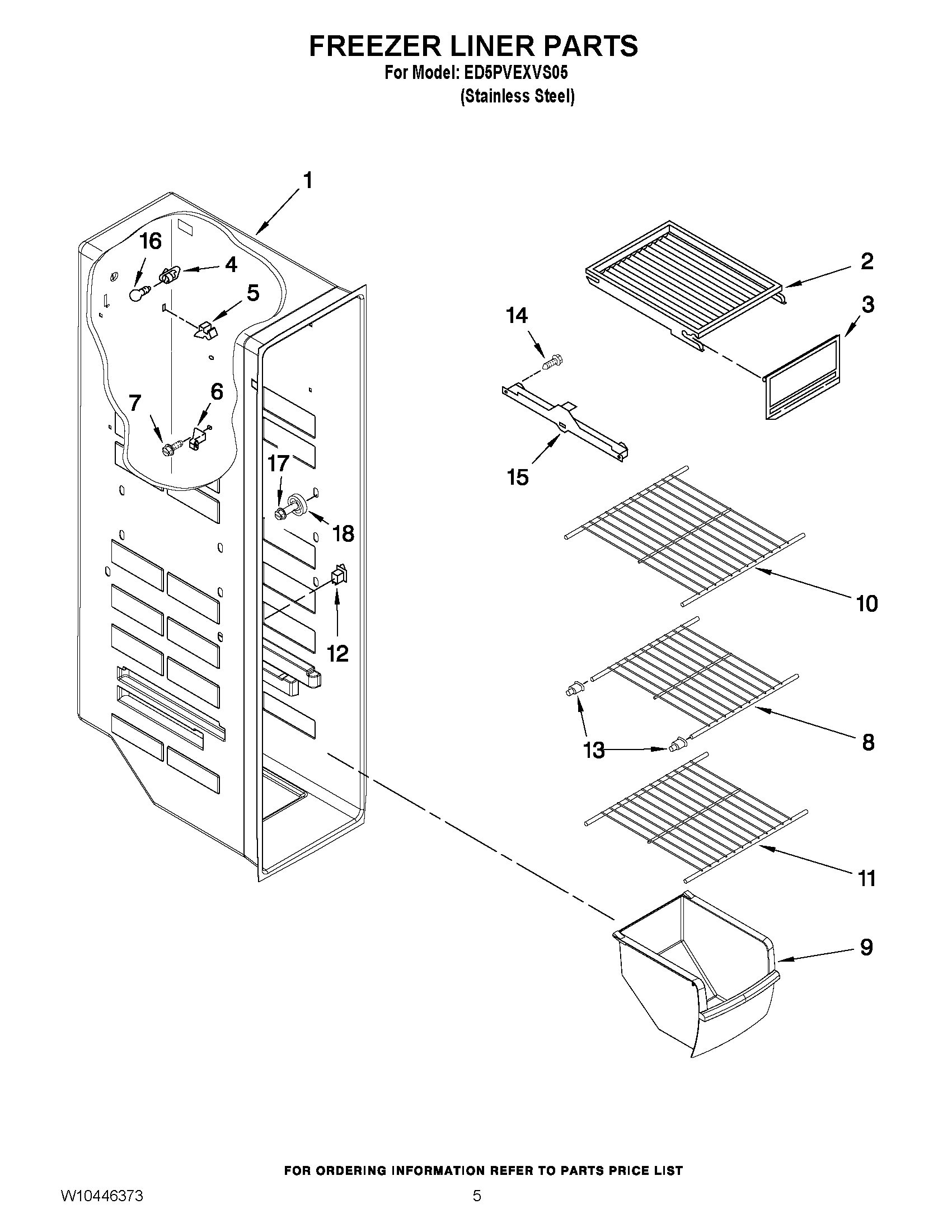 FREEZER LINER PARTS

For Model: ED5PVEXVS05

(Stainless Steel)

1

16

4

5

7

6

17

18

12

2

3

14

15

10

13

8

11

9

FOR ORDERING INFORMATION REFER TO PARTS PRICE LIST

W10446373

5