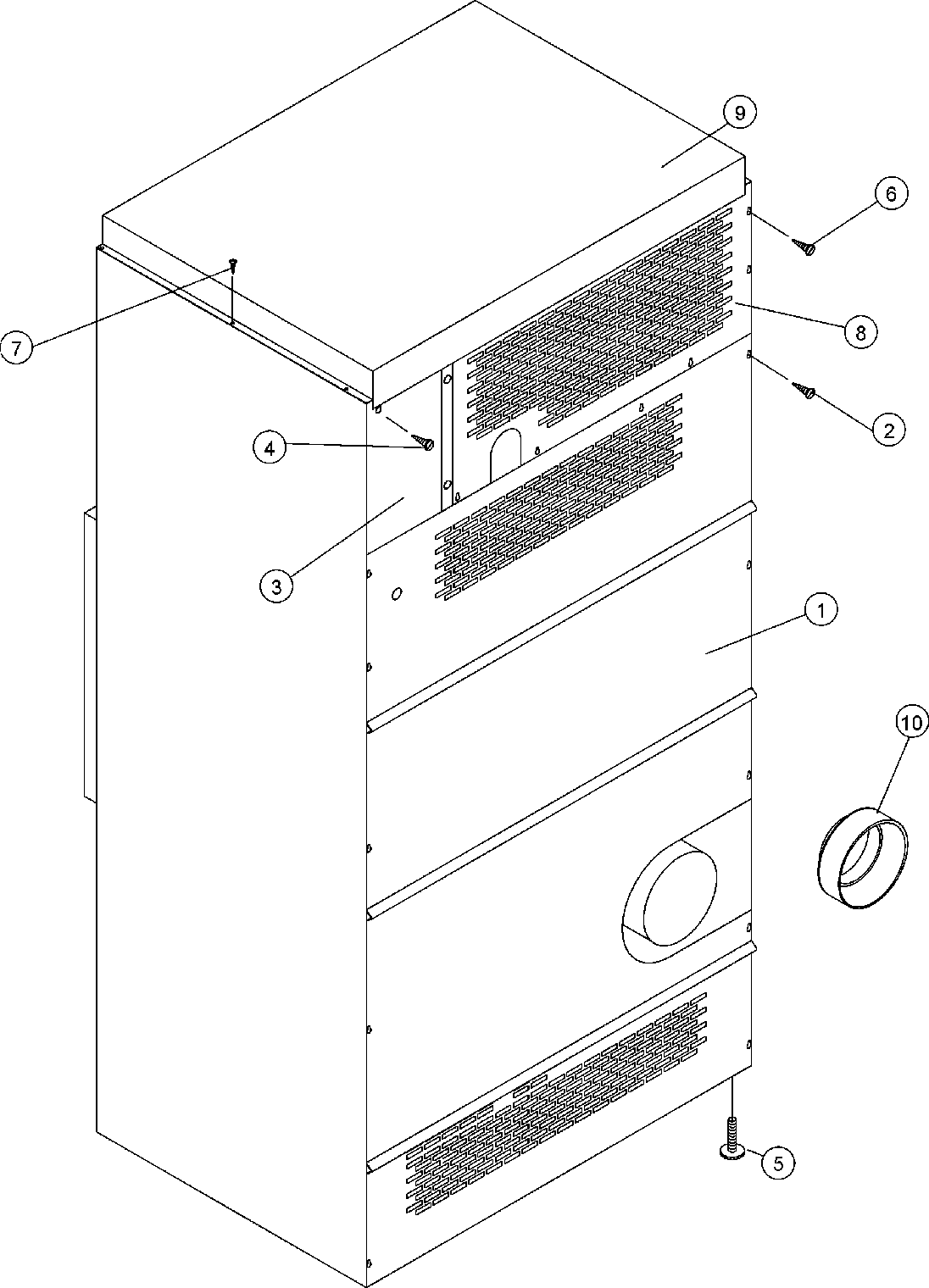 9
6
7
8
2
4
3
1
10
5