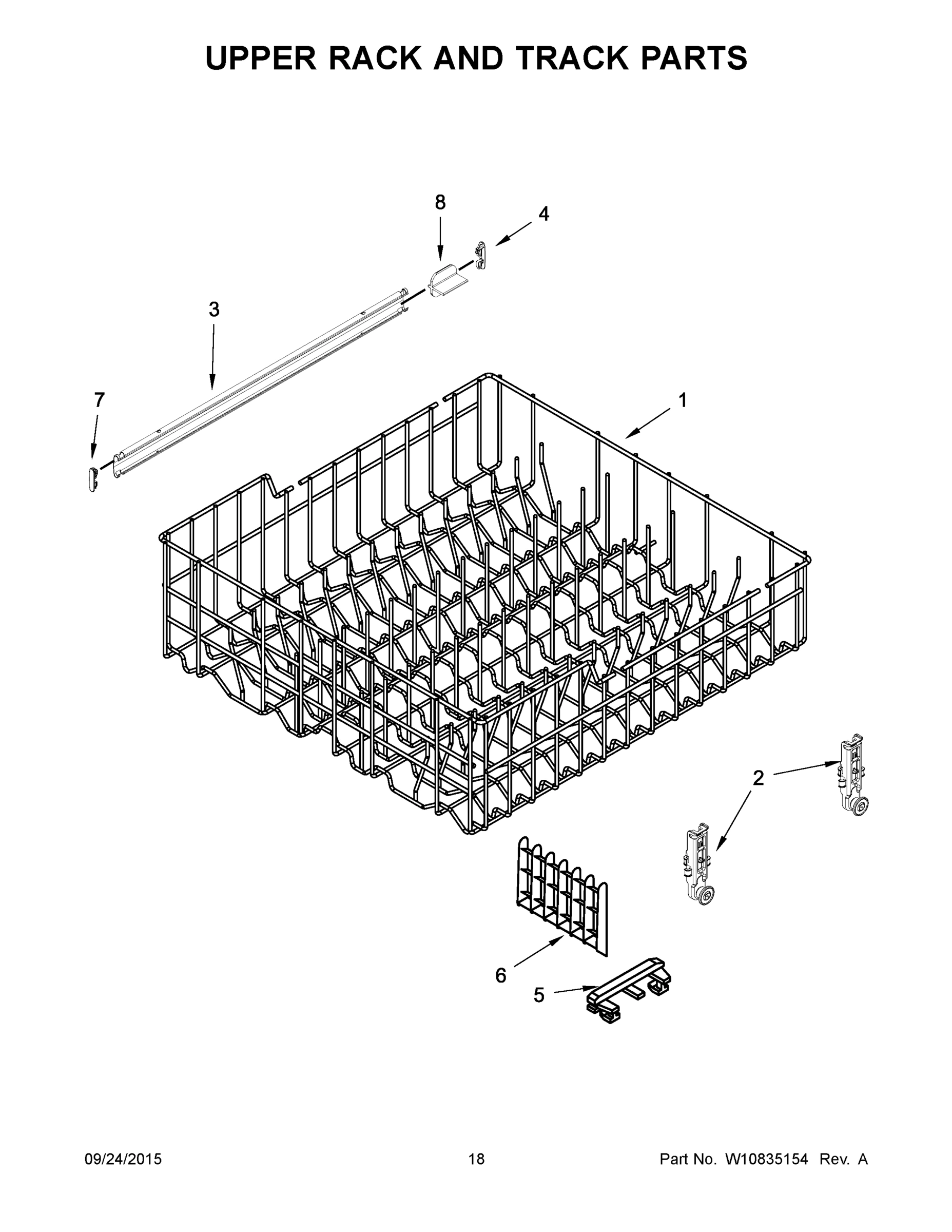 UPPER RACK AND TRACK PARTS

8

4

3

7

1

2

6

5

09/24/2015

18

Part No. W10835154 Rev. A