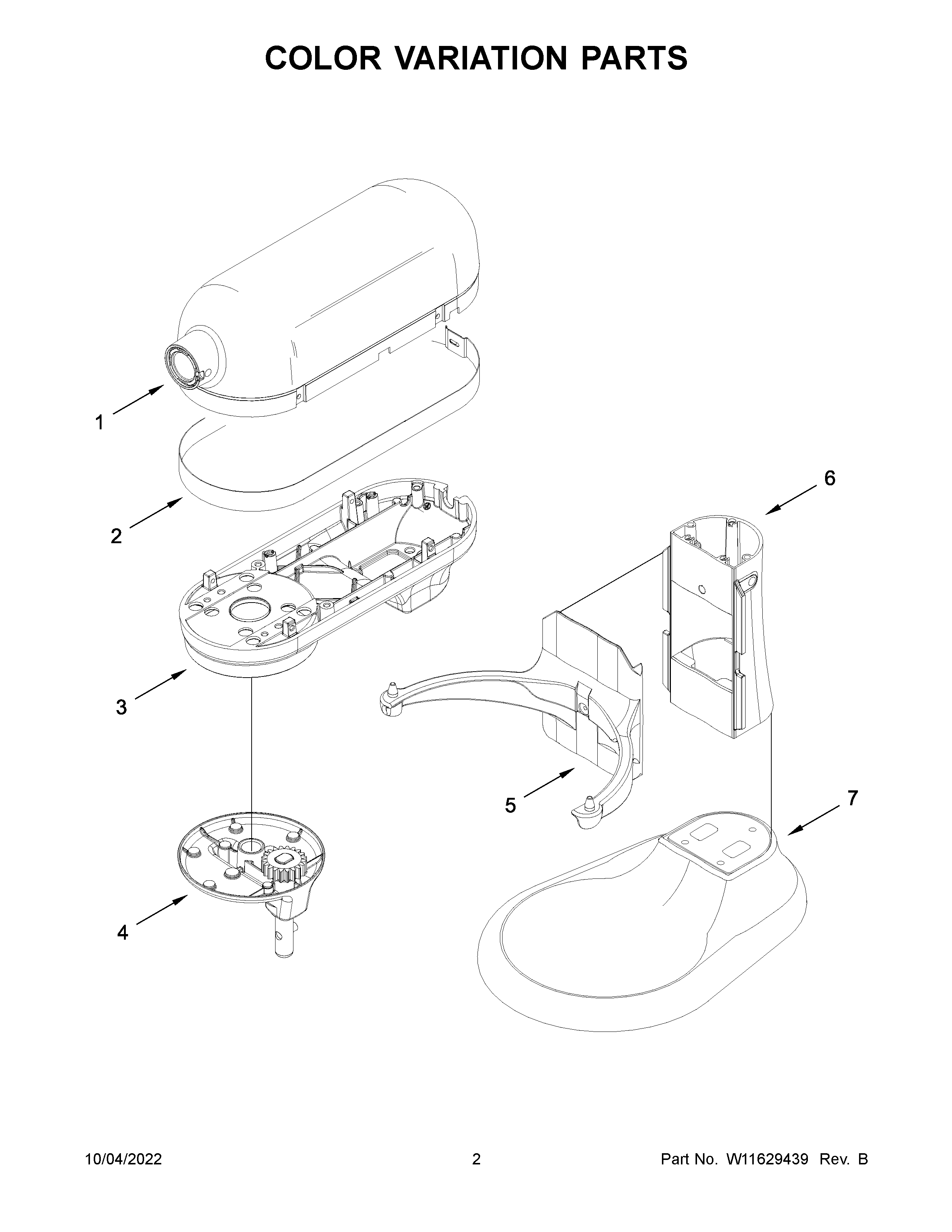 COLOR VARIATION PARTS

1

2

3

4

6

5

7

10/04/2022

2

Part No. W11629439 Rev. B