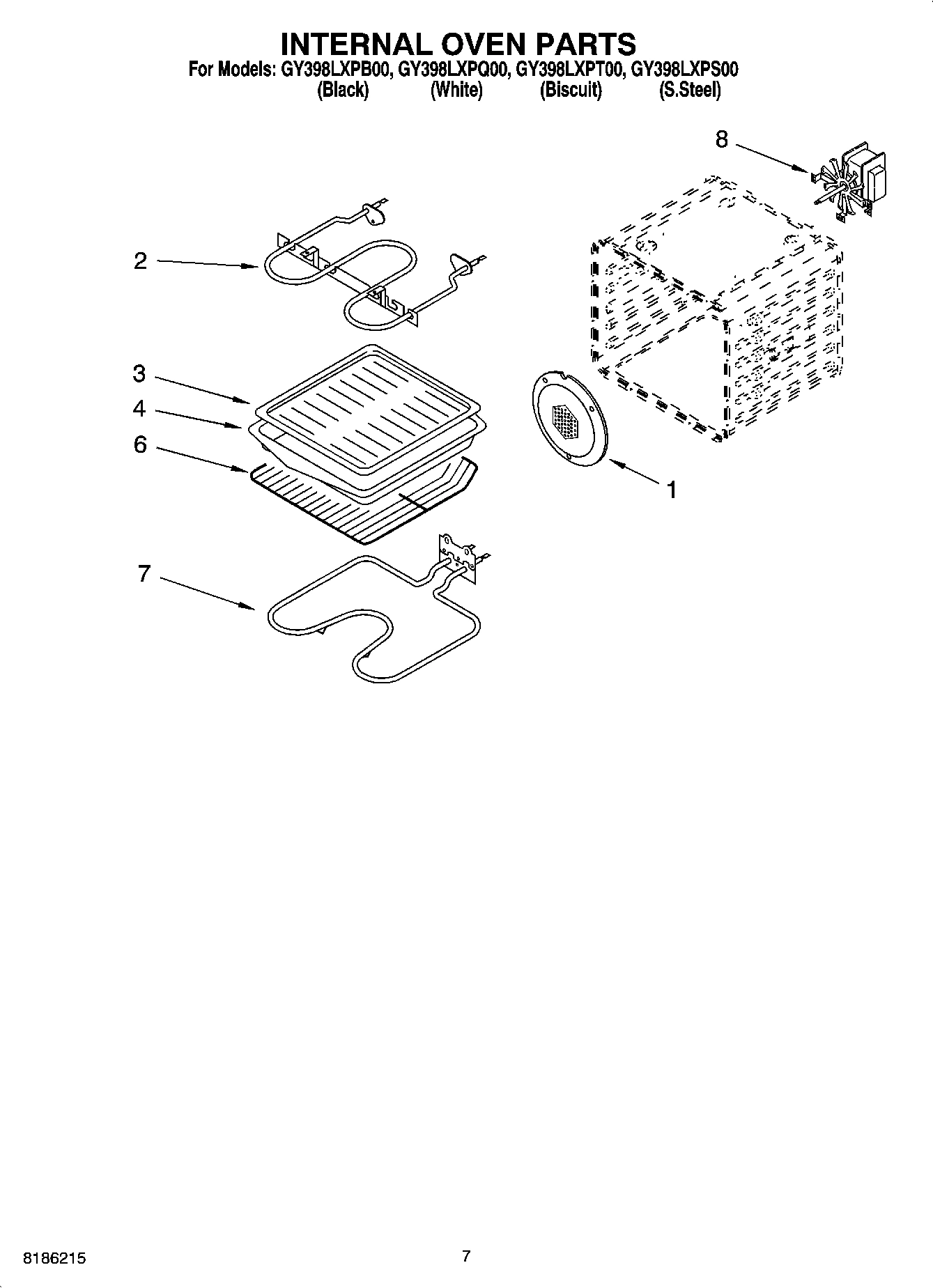 INTERNAL OVEN PARTS
For Models: GY398LXPB00, GY398LXPQ00, GY398LXPT00, GY398LXPS00
(Black) (White) (Biscuit) (S.Steel)

8

2

3

4

6

1

7

8186215

7