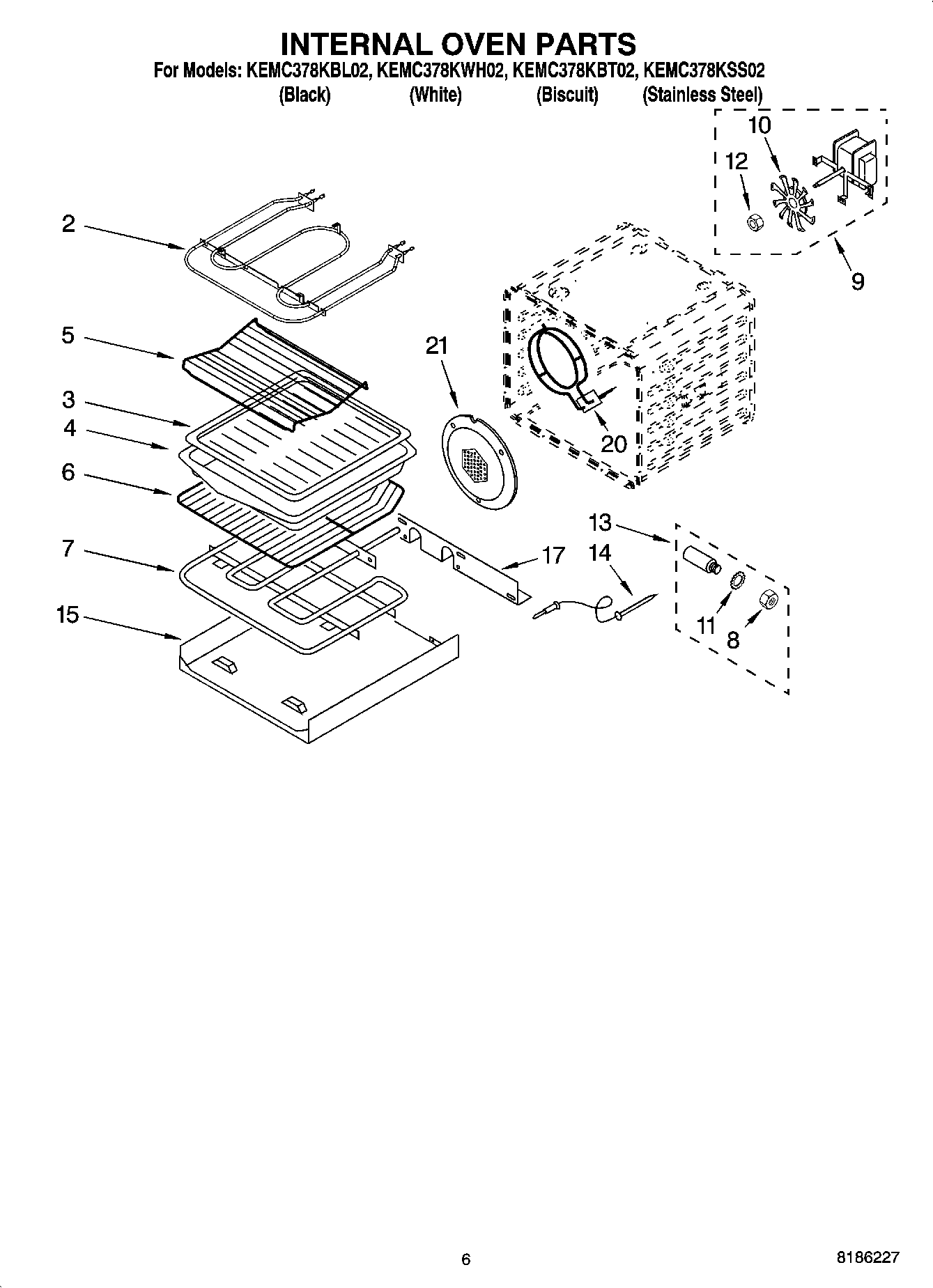 INTERNAL OVEN PARTS
For Models: KEMC378KBL02, KEMC378KWH02, KEMC378KBT02, KEMC378KSS02
(Black) (White) (Biscuit) (Stainless Steel)

10
12
2
9
5
21
3
4
20
6
13
7
17
14
15
11
8

6
8186227