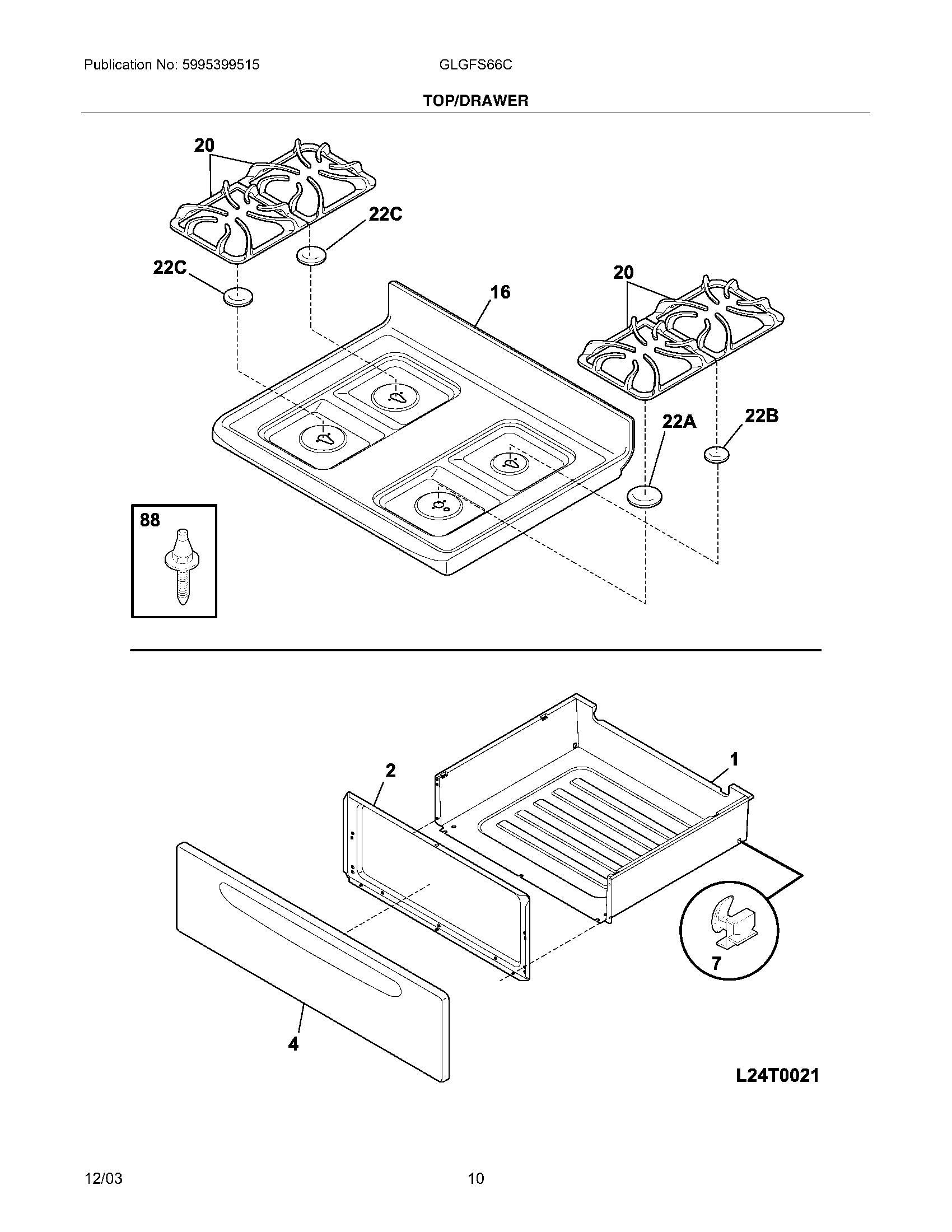 Publication No: 5995399515

GLGFS66C

TOP/DRAWER

20

22C

22C

16

20

22A

22B

88

2

1

7

4

L24T0021

12/03

10