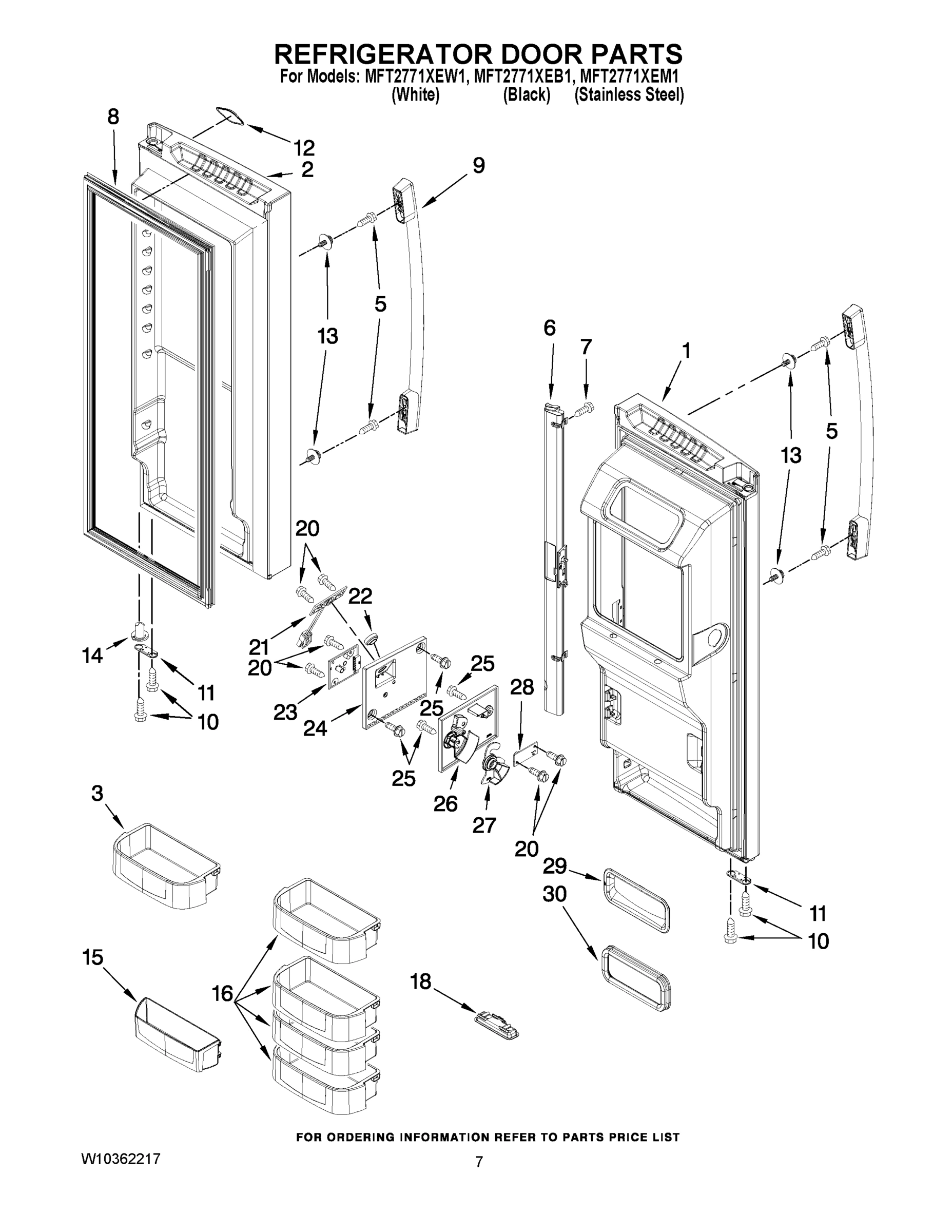 REFRIGERATOR DOOR PARTS
For Models: MFT2771XEW1, MFT2771XEB1, MFT2771XEM1
(White) (Black) (Stainless Steel)

8
12
2
9
5
13
6
7
1
13
5
20
22
21
20
14
11
10
23
24
25
25
25
28
26
27
20
3
29
30
11
10
15
16
18

FOR ORDERING INFORMATION REFER TO PARTS PRICE LIST
W10362217
7