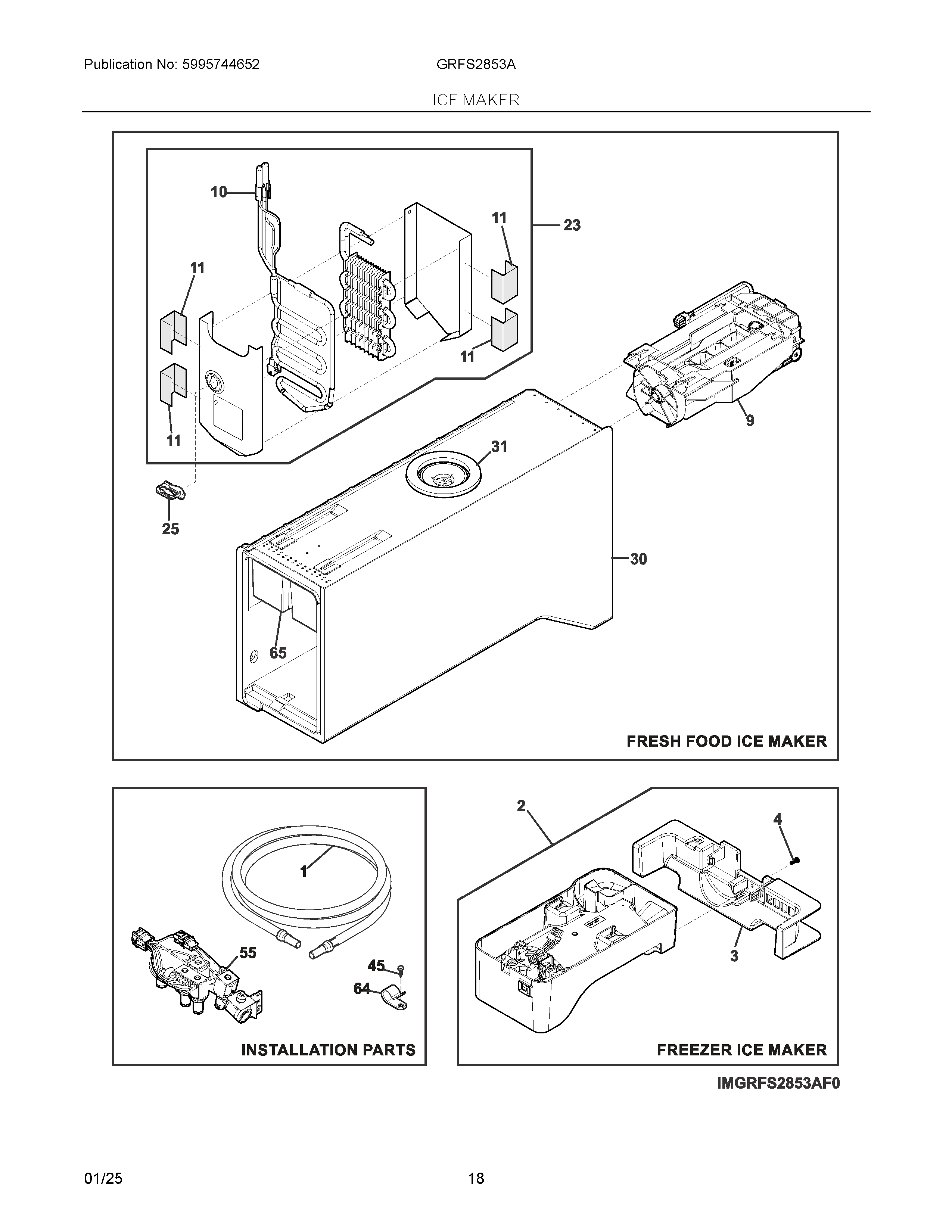 Publication No: 5995744652 GRFS2853A

ICE MAKER

10
11
23
11
11
11
9
31
25
30
65
FRESH FOOD ICE MAKER

1
55
45
64
INSTALLATION PARTS

2
4
3
FREEZER ICE MAKER

IMGRFS2853AF0

01/25 18