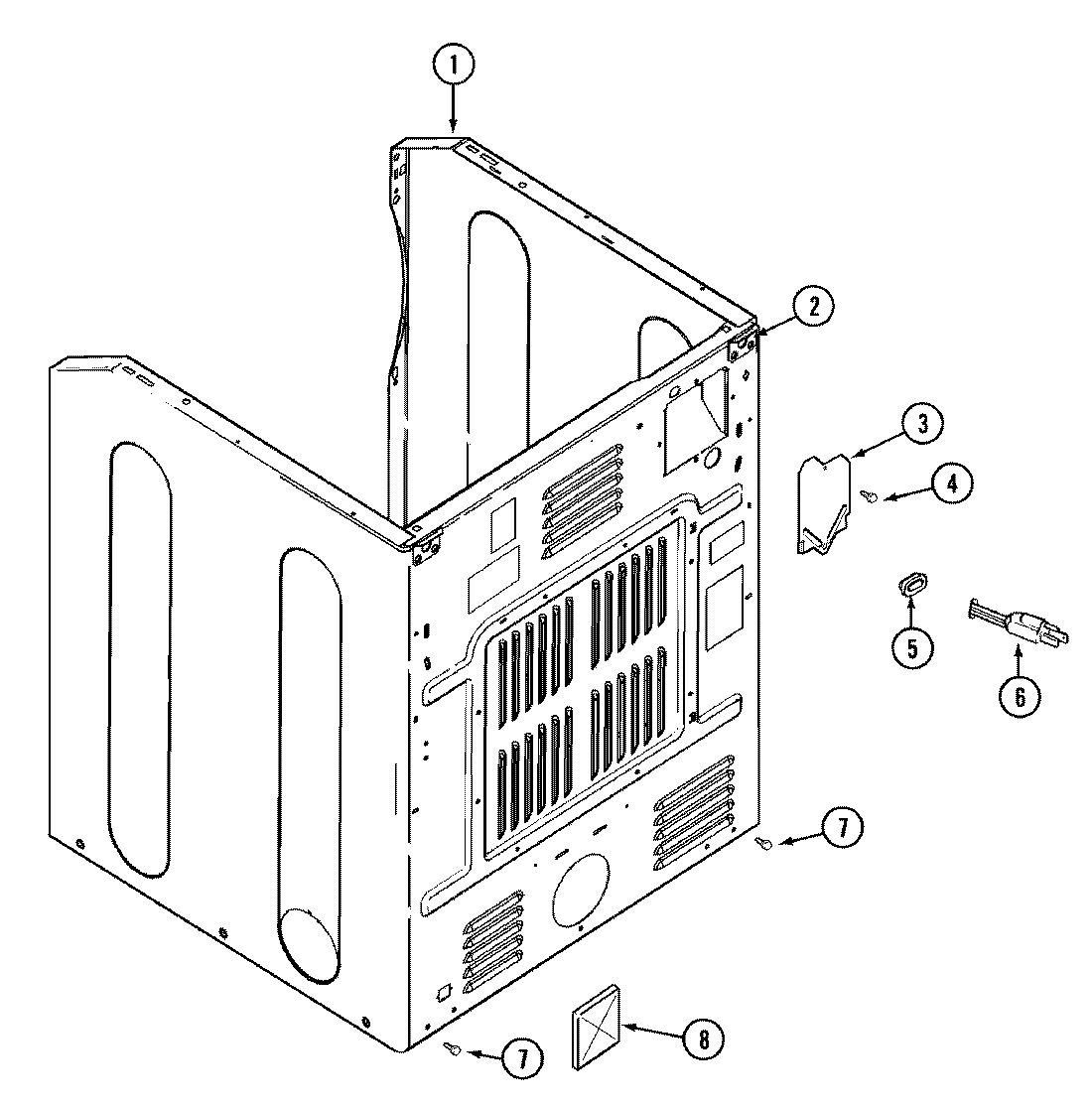 1
2
3
4
5
6
7
7
8