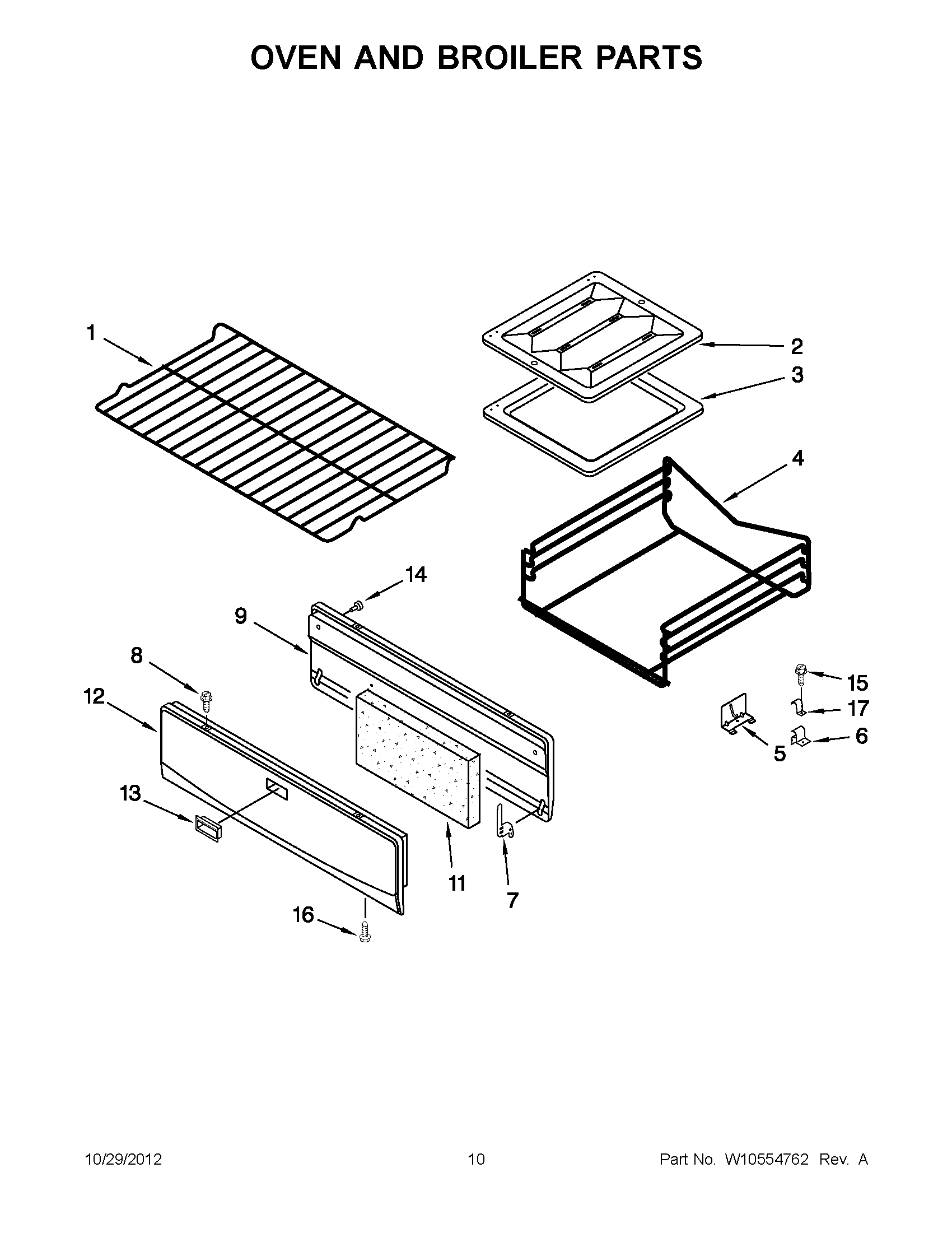 OVEN AND BROILER PARTS

1

2

3

4

14

9

8

12

15

17

5

6

13

11

7

16

10/29/2012

10

Part No. W10554762 Rev. A