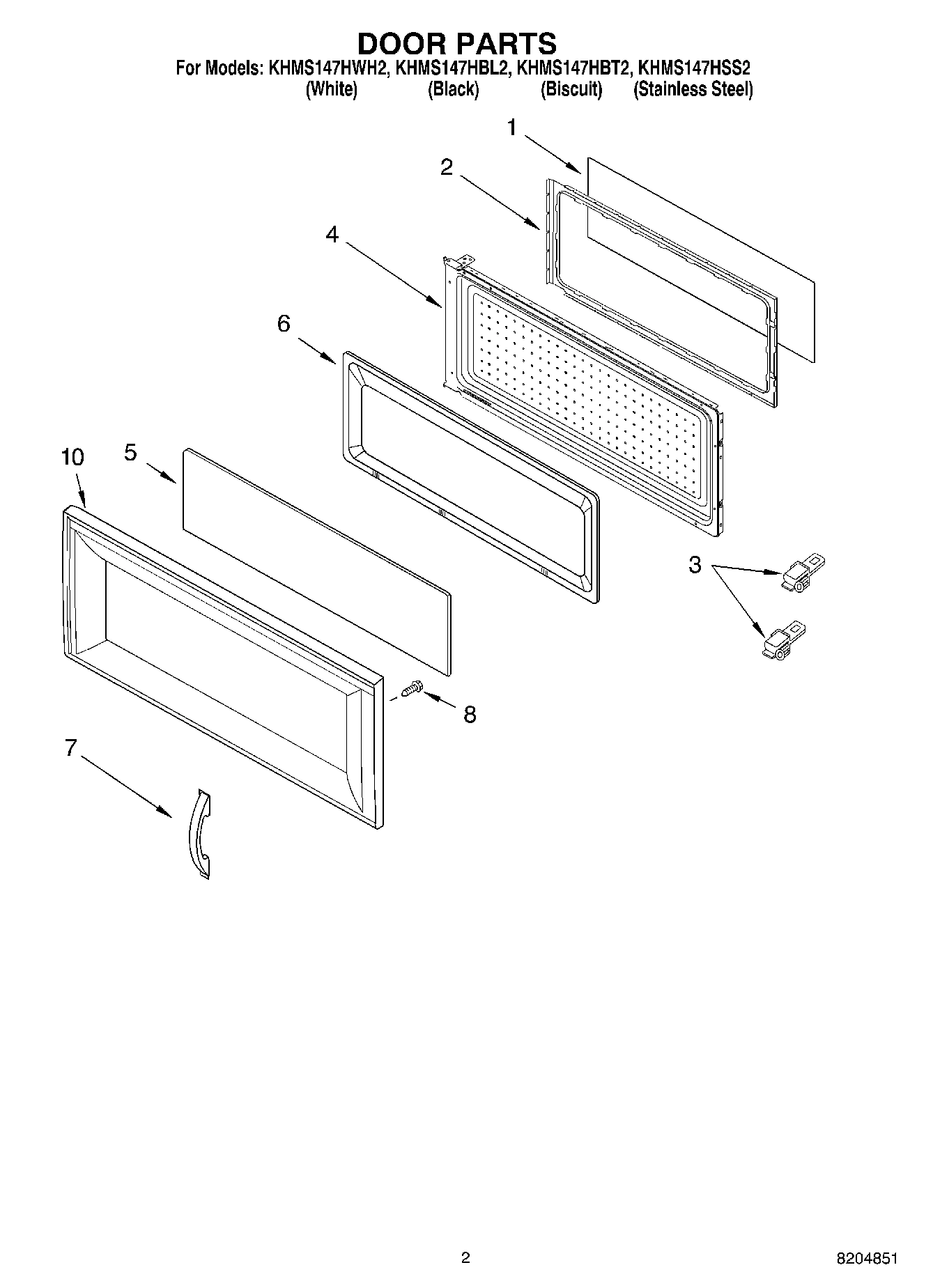 DOOR PARTS
For Models: KHMS147HWH2, KHMS147HBL2, KHMS147HBT2, KHMS147HSS2
(White) (Black) (Biscuit) (Stainless Steel)

1
2
4
6
10
5
3
8
7

2
8204851