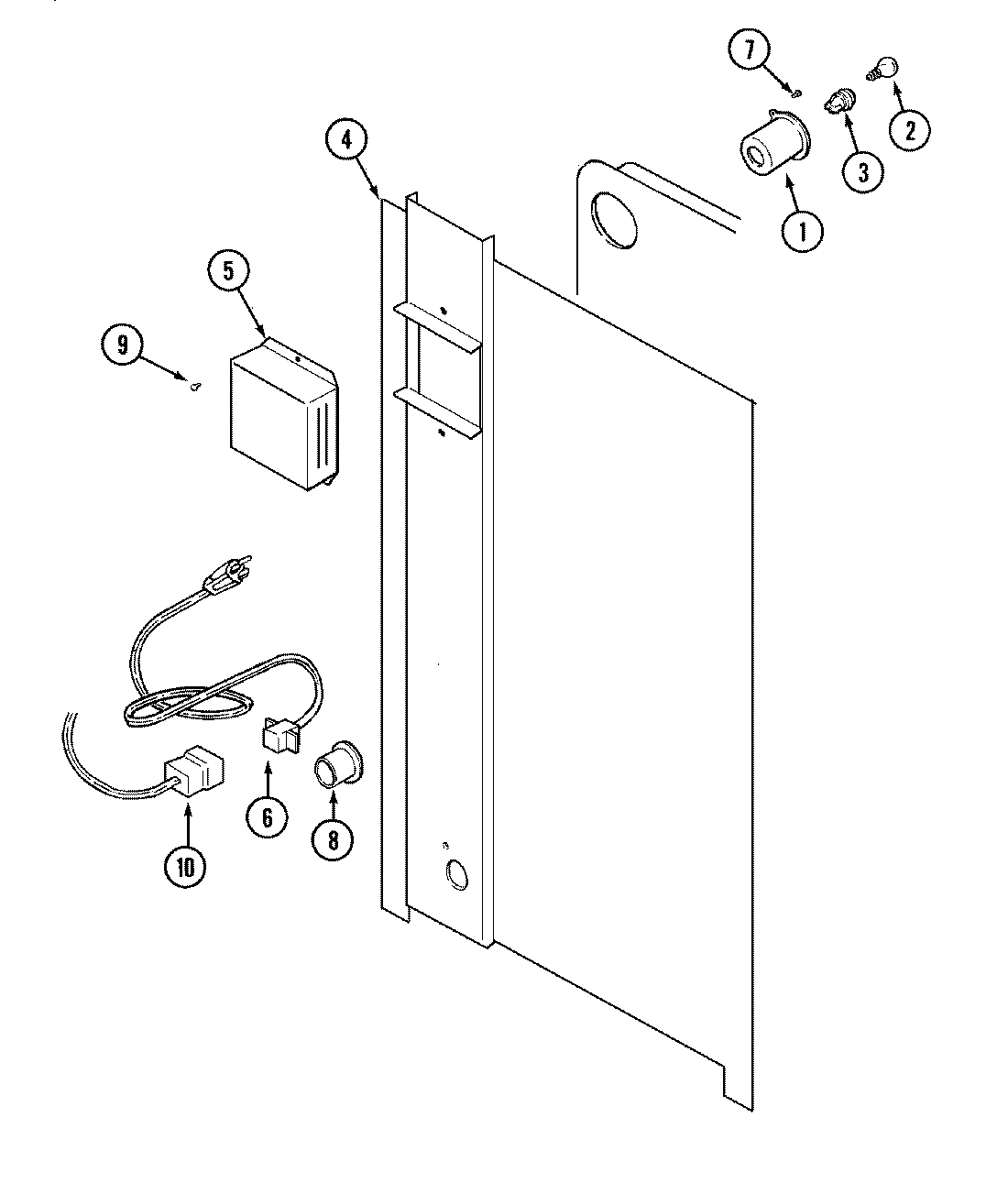 7
2
3
1
4
5
9
6
8
10