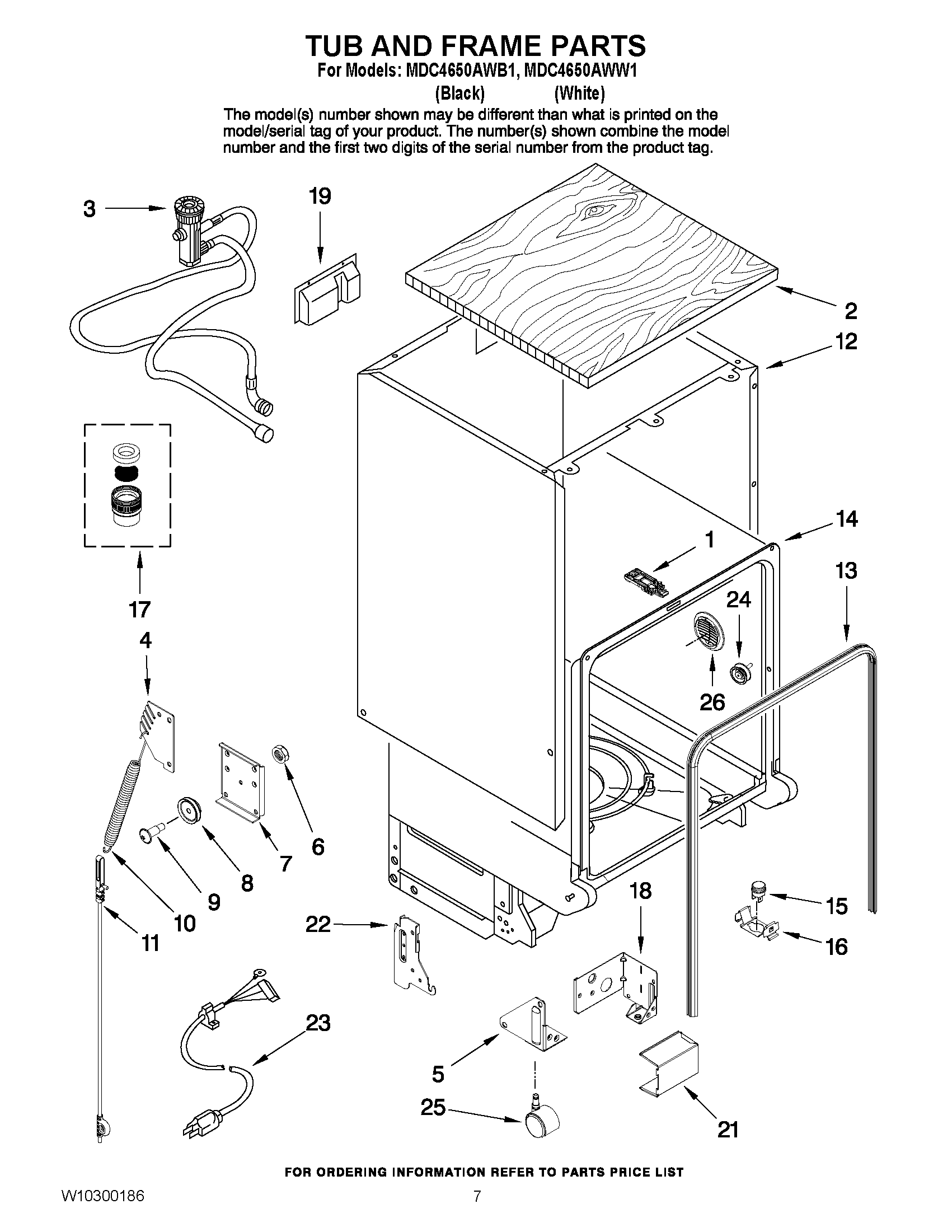 TUB AND FRAME PARTS

For Models: MDC4650AWB1, MDC4650AWW1
(Black) (White)

The model(s) number shown may be different than what is printed on the model/serial tag of your product. The number(s) shown combine the model number and the first two digits of the serial number from the product tag.

3
19
2
12
17
14
1
13
24
26
4
6
7
8
9
10
11
22
18
15
16
23
5
25
21

FOR ORDERING INFORMATION REFER TO PARTS PRICE LIST

W10300186

7