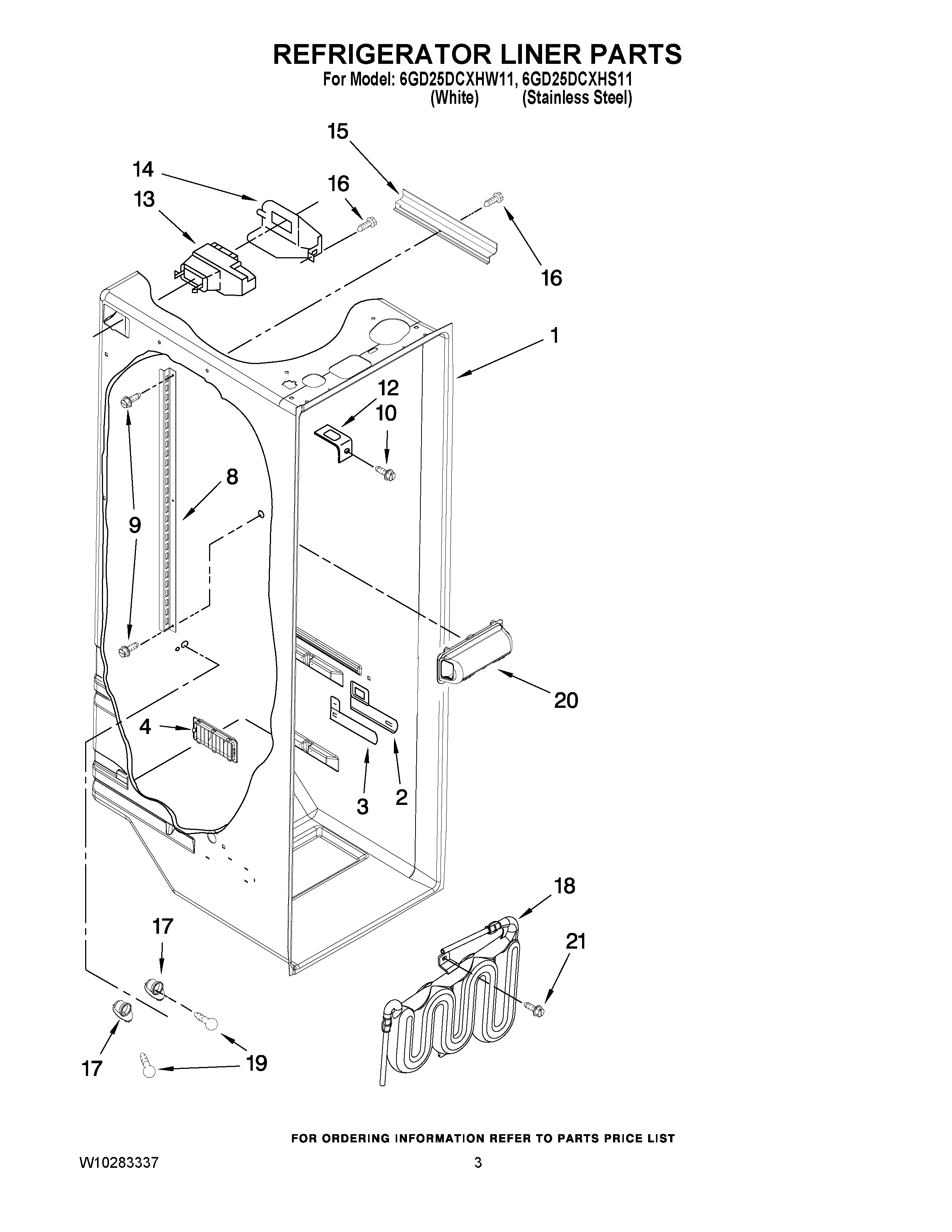 REFRIGERATOR LINER PARTS
For Model: 6GD25DCXHW11, 6GD25DCXHS11
(White) (Stainless Steel)

15
14
16
13
16
1
12
10
8
9
20
4
3
2
18
17
21
17
19

FOR ORDERING INFORMATION REFER TO PARTS PRICE LIST

W10283337
3