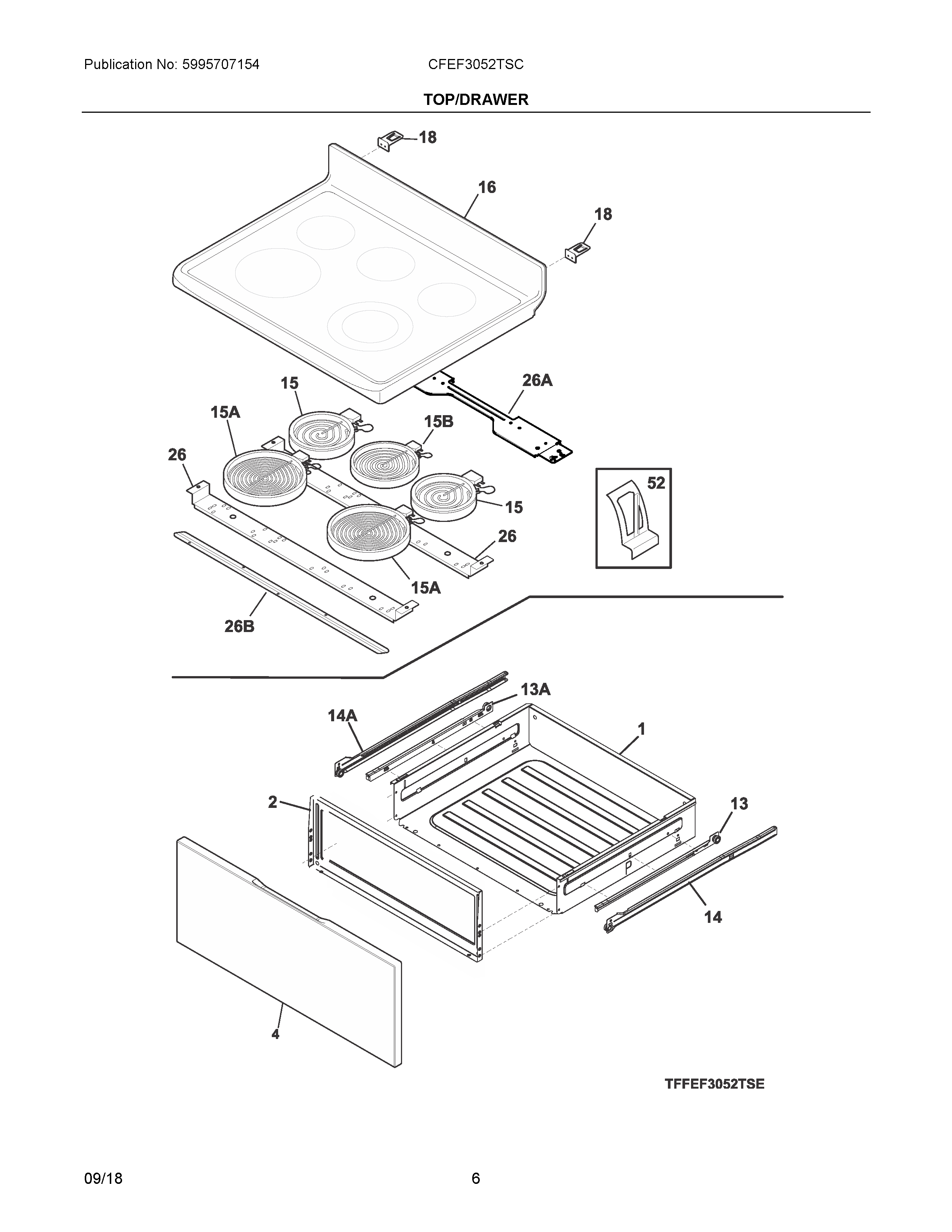 Publication No: 5995707154

CFEF3052TSC

TOP/DRAWER

18

16

18

15

26A

15A

15B

26

52

15

26

15A

26B

13A

14A

1

2

13

14

4

TFFEF3052TSE

09/18

6