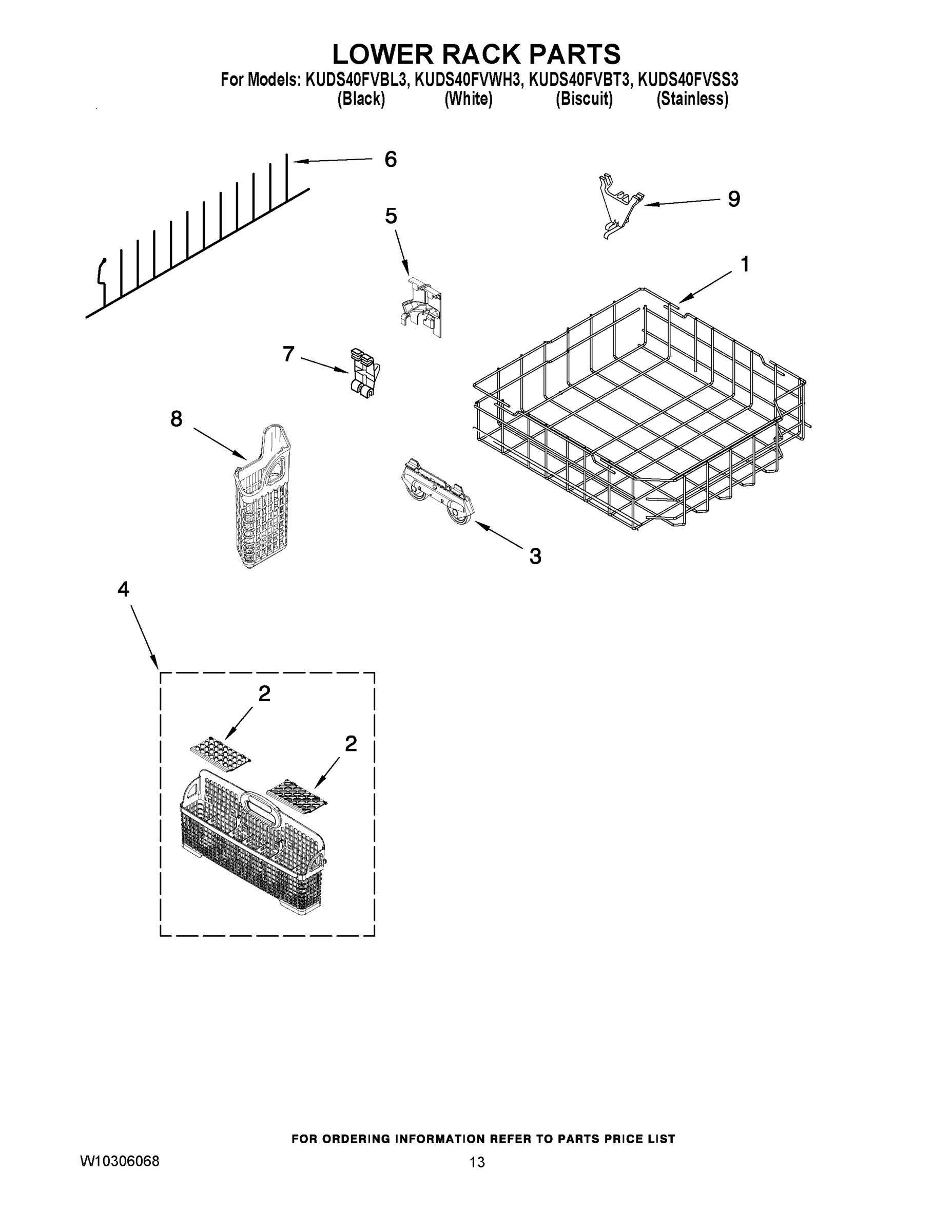 LOWER RACK PARTS

For Models: KUDS40FVBL3, KUDS40FVWH3, KUDS40FVBT3, KUDS40FVSS3
(Black) (White) (Biscuit) (Stainless)

6
9
5
1
7
8
3
4
2
2

FOR ORDERING INFORMATION REFER TO PARTS PRICE LIST

W10306068
13