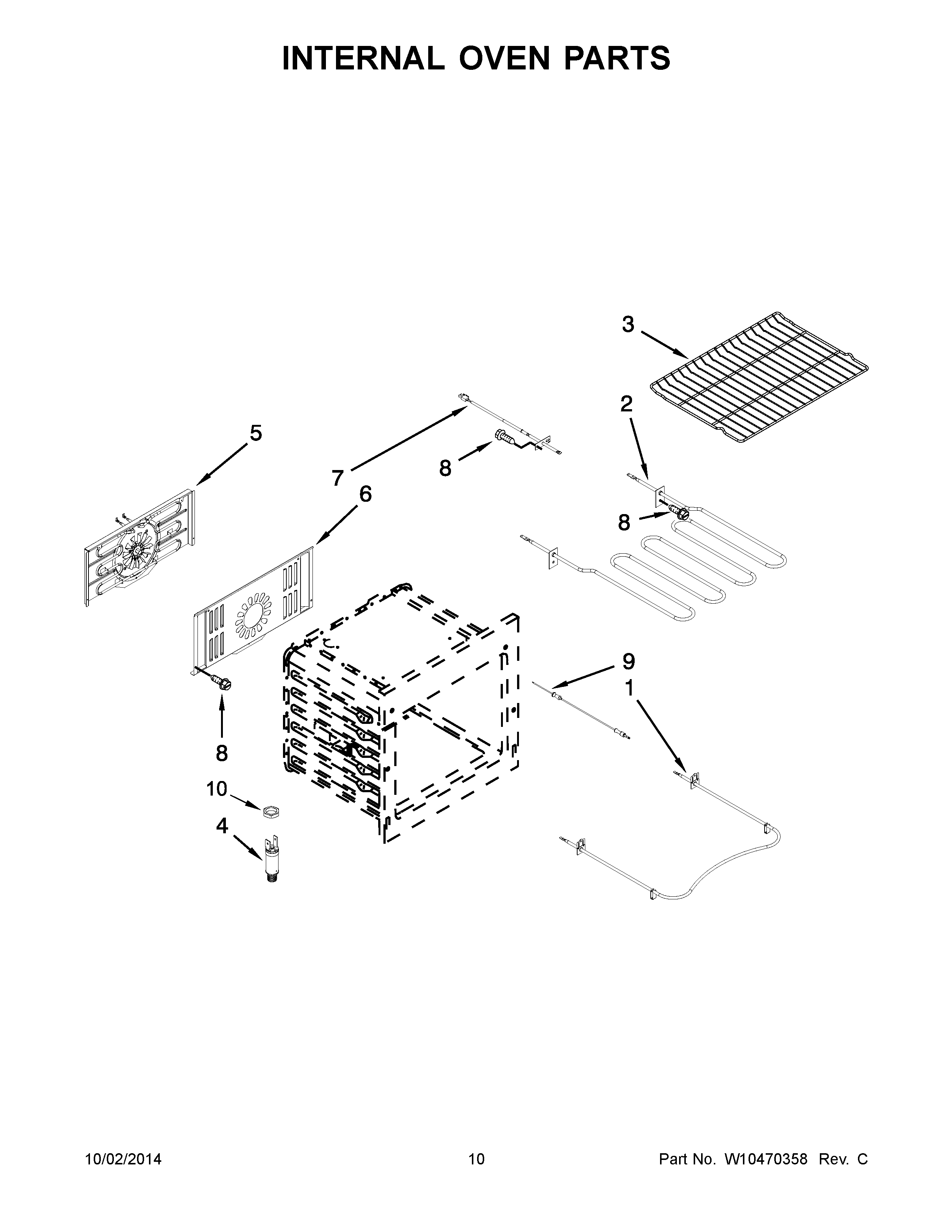 INTERNAL OVEN PARTS

3

2

5

7

8

6

8

9

1

8

10

4

10/02/2014

10

Part No. W10470358 Rev. C