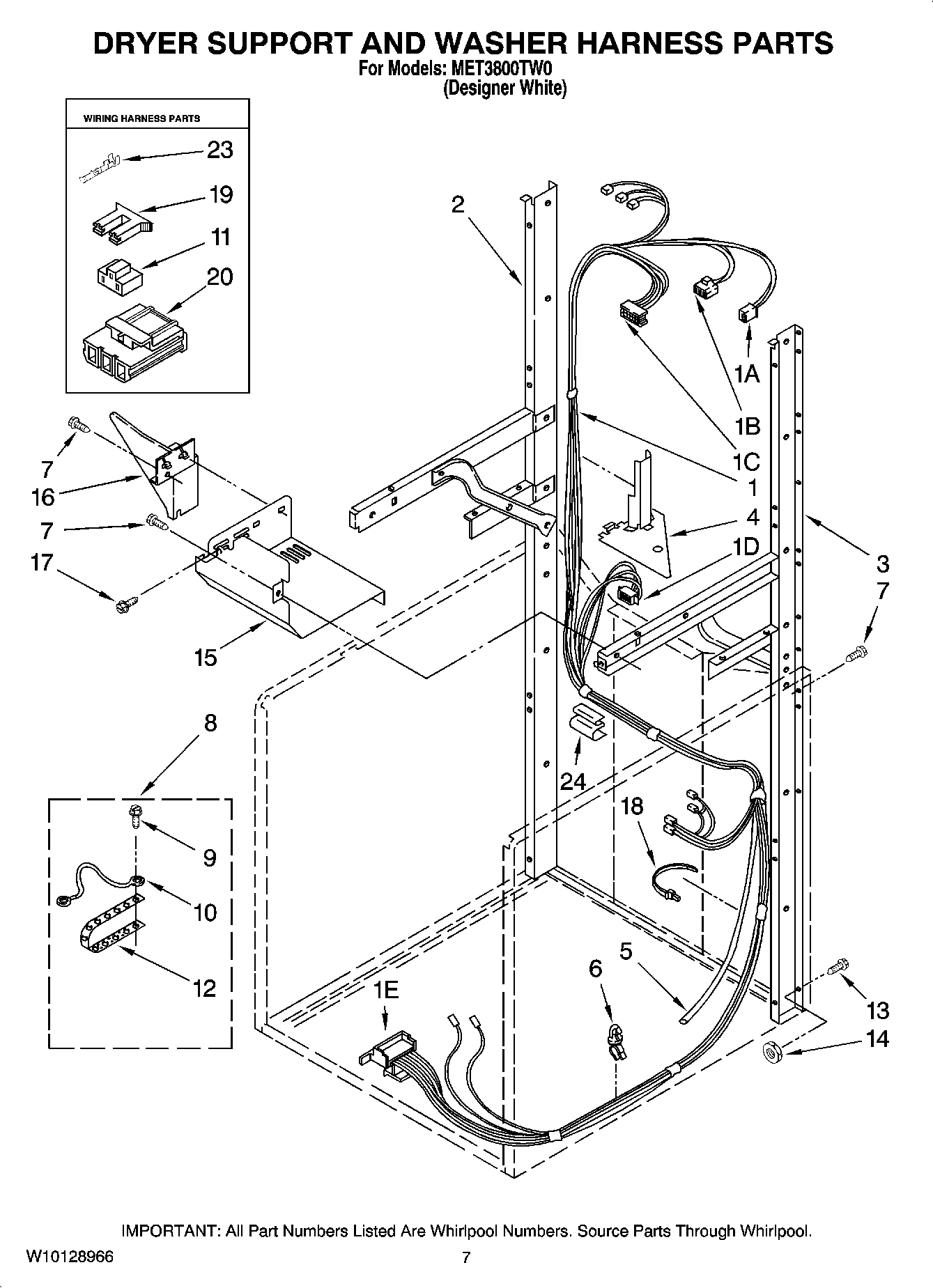 DRYER SUPPORT AND WASHER HARNESS PARTS
For Models: MET3800TW0
(Designer White)

WIRING HARNESS PARTS
23
19
11
20

2
1A
1B
1C
1
4
1D
3
7
7
16
7
17
15
8
9
10
12
24
18
5
6
1E
13
14

IMPORTANT: All Part Numbers Listed Are Whirlpool Numbers. Source Parts Through Whirlpool.
W10128966
7