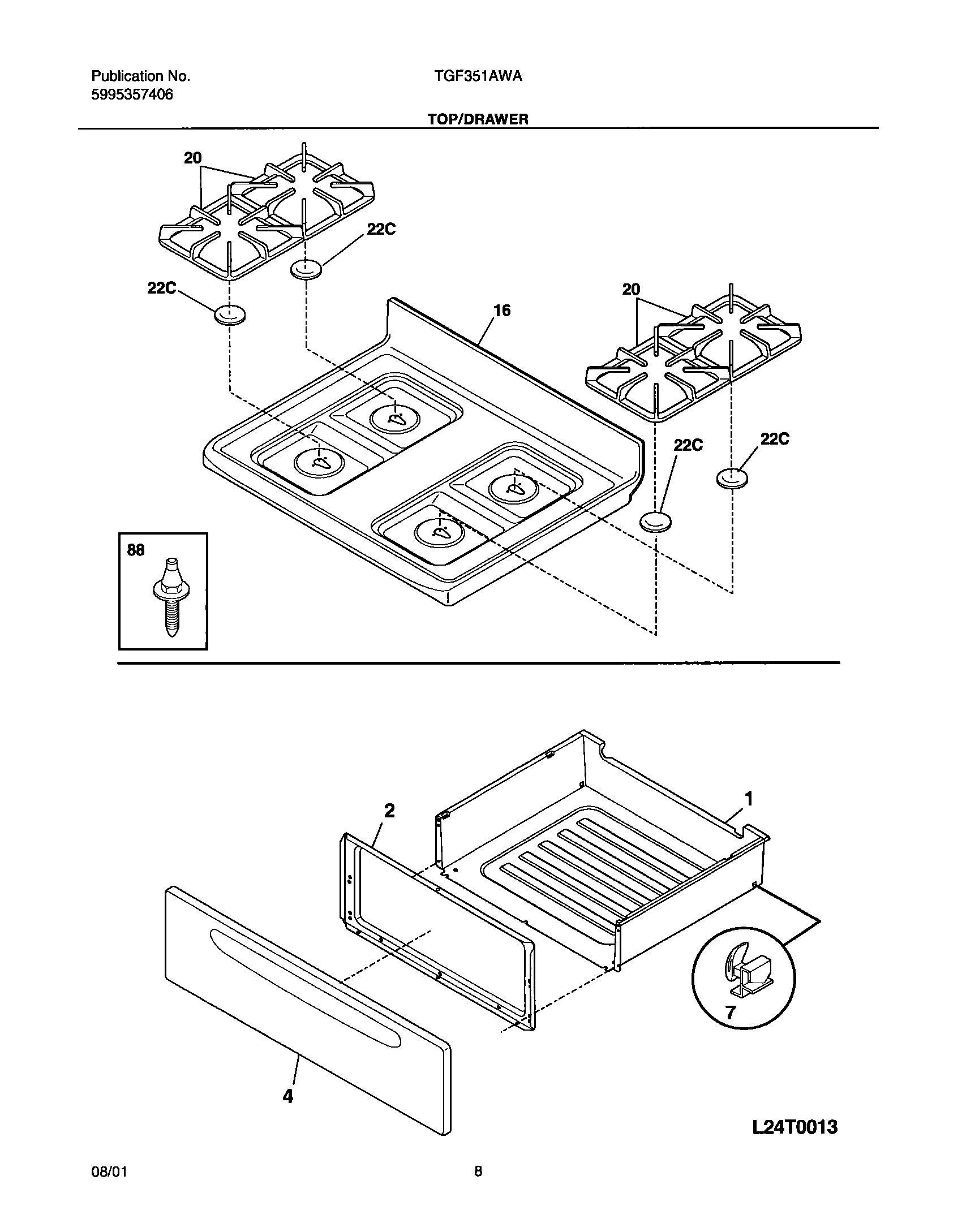 Publication No.
5995357406

TGF351AWA

TOP/DRAWER

20
22C
22C
16
20
22C
22C
88

2
1
7
4

L24T0013

08/01

8