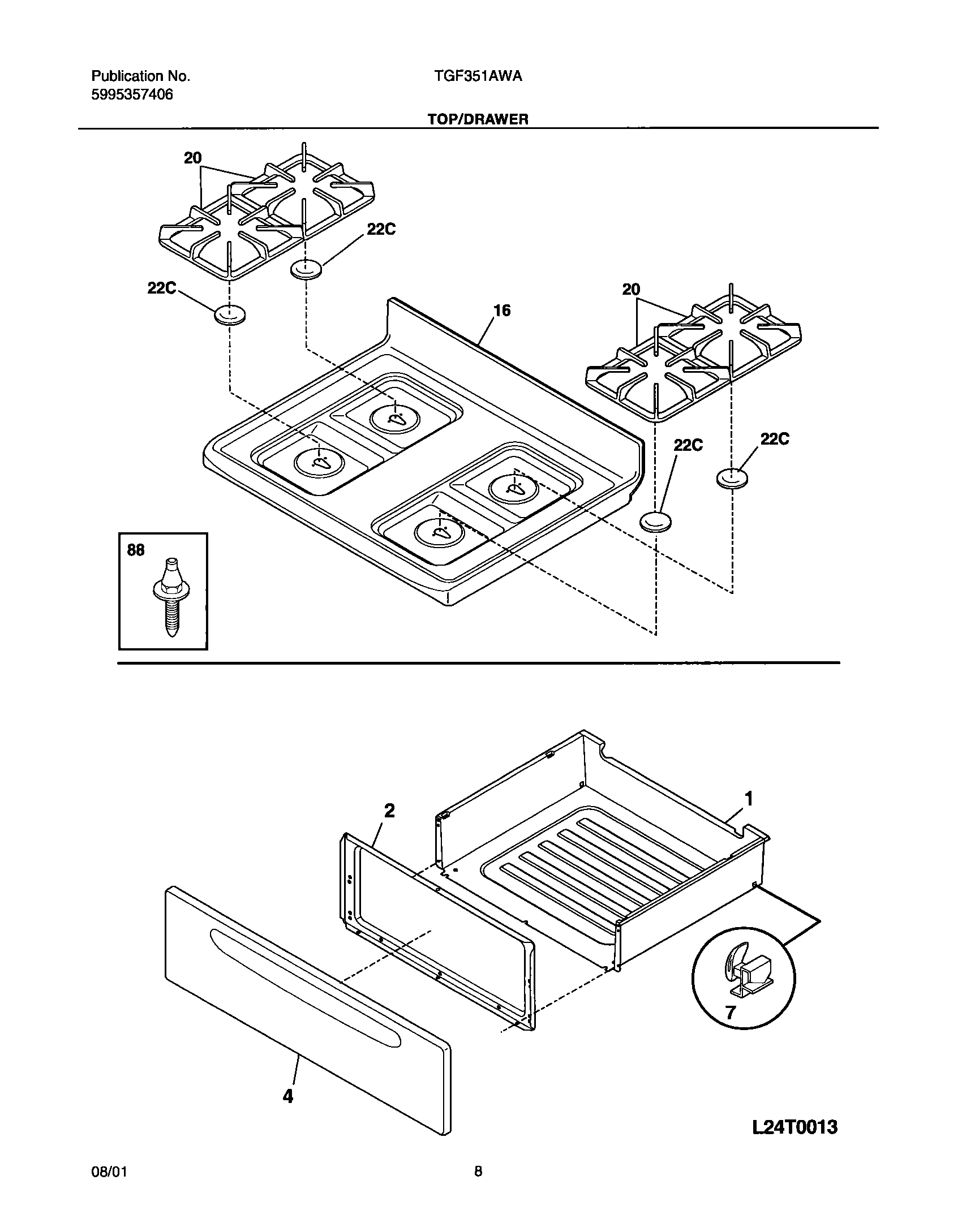 Publication No.
5995357406

TGF351AWA

TOP/DRAWER

20
22C
22C
16
20
22C
22C
88

2
1
7
4

L24T0013

08/01

8