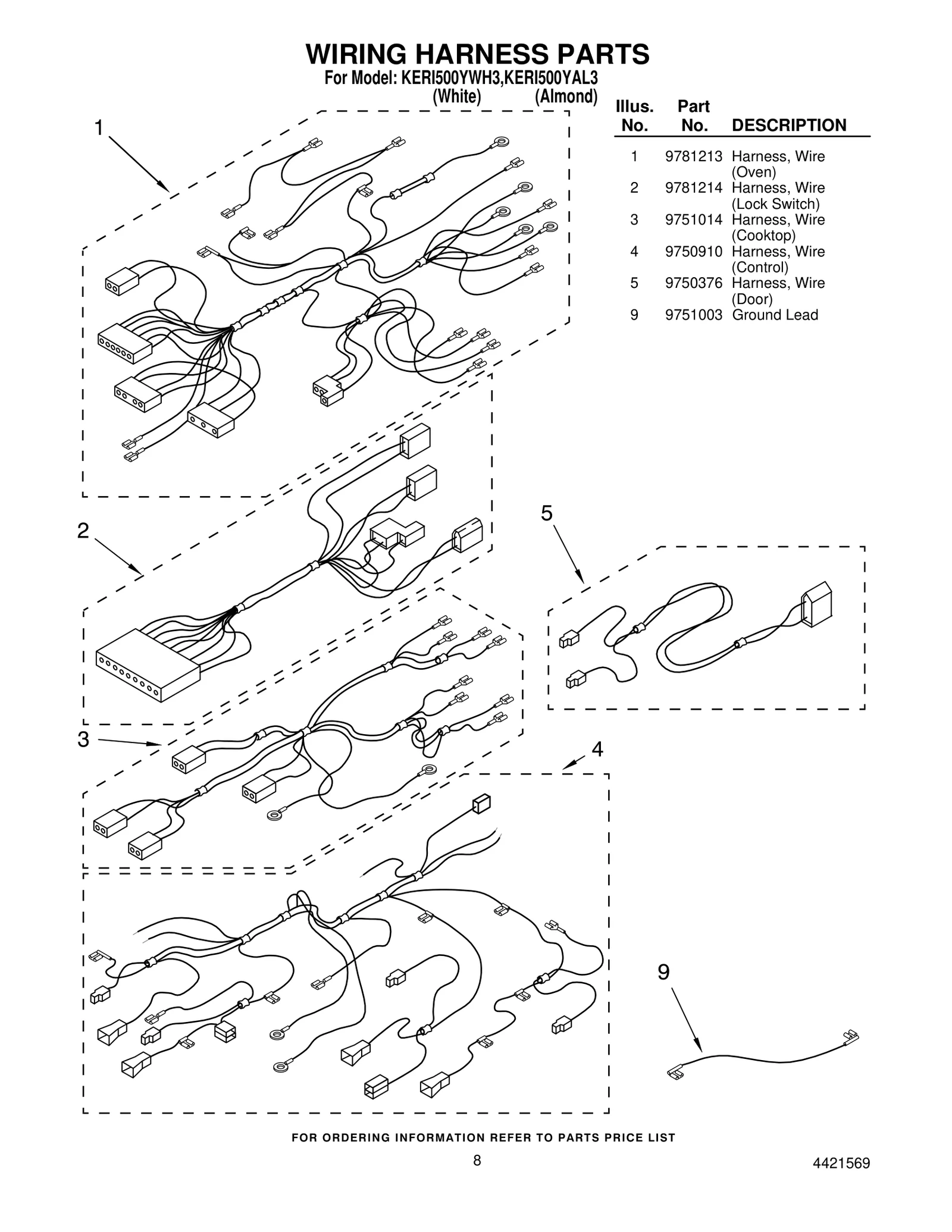 WIRING HARNESS PARTS
For Model: KERI500YWH3,KERI500YAL3
(White) (Almond)

| Illus. No. | Part No. | DESCRIPTION |
|---|---|---|
| 1 | 9781213 | Harness, Wire (Oven) |
| 2 | 9781214 | Harness, Wire (Lock Switch) |
| 3 | 9751014 | Harness, Wire (Cooktop) |
| 4 | 9750910 | Harness, Wire (Control) |
| 5 | 9750376 | Harness, Wire (Door) |
| 9 | 9751003 | Ground Lead |

1
2
5
3
4
9

FOR ORDERING INFORMATION REFER TO PARTS PRICE LIST

8

4421569