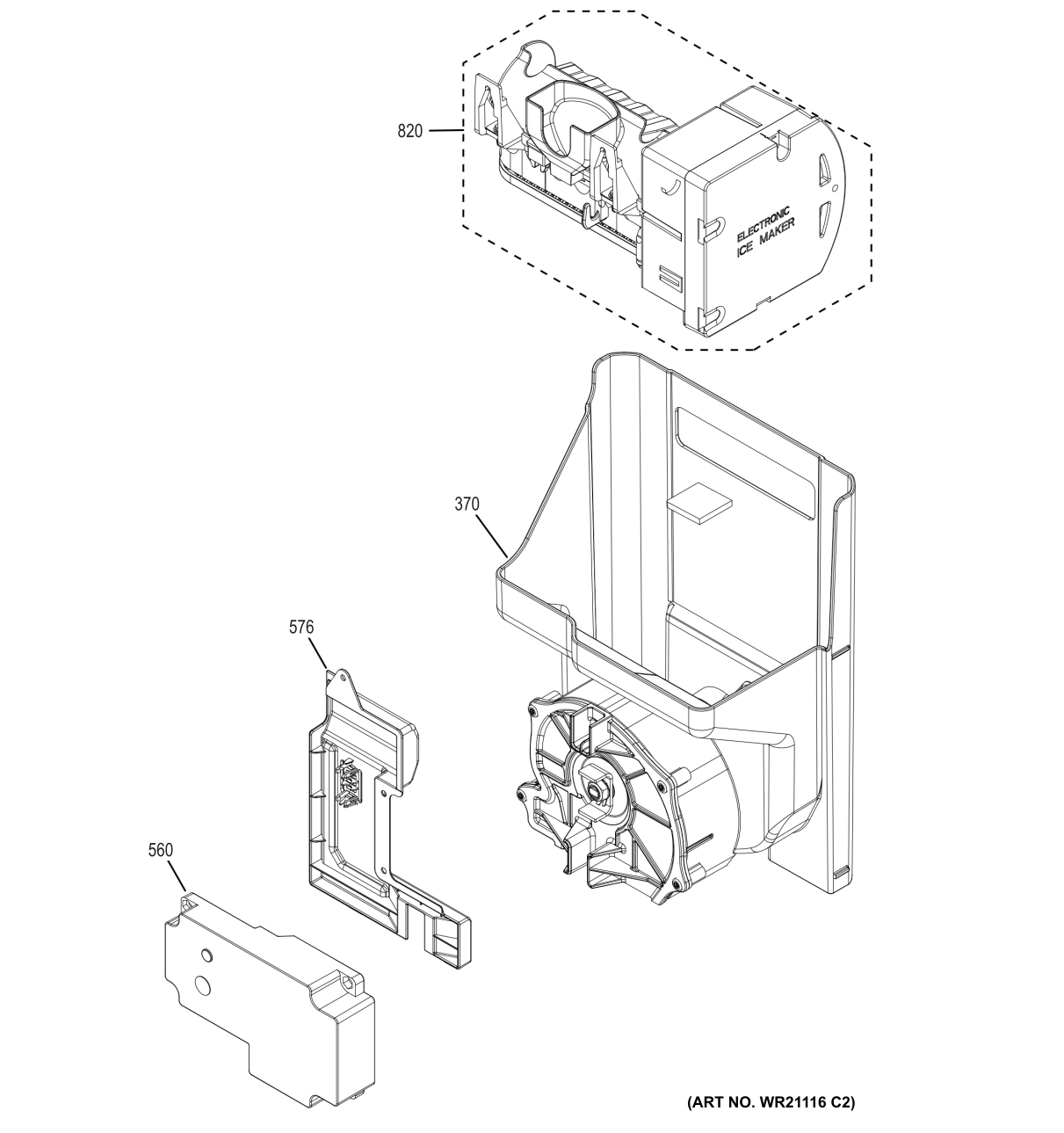 820

ELECTRONIC
ICE MAKER

370

576

560

(ART NO. WR21116 C2)