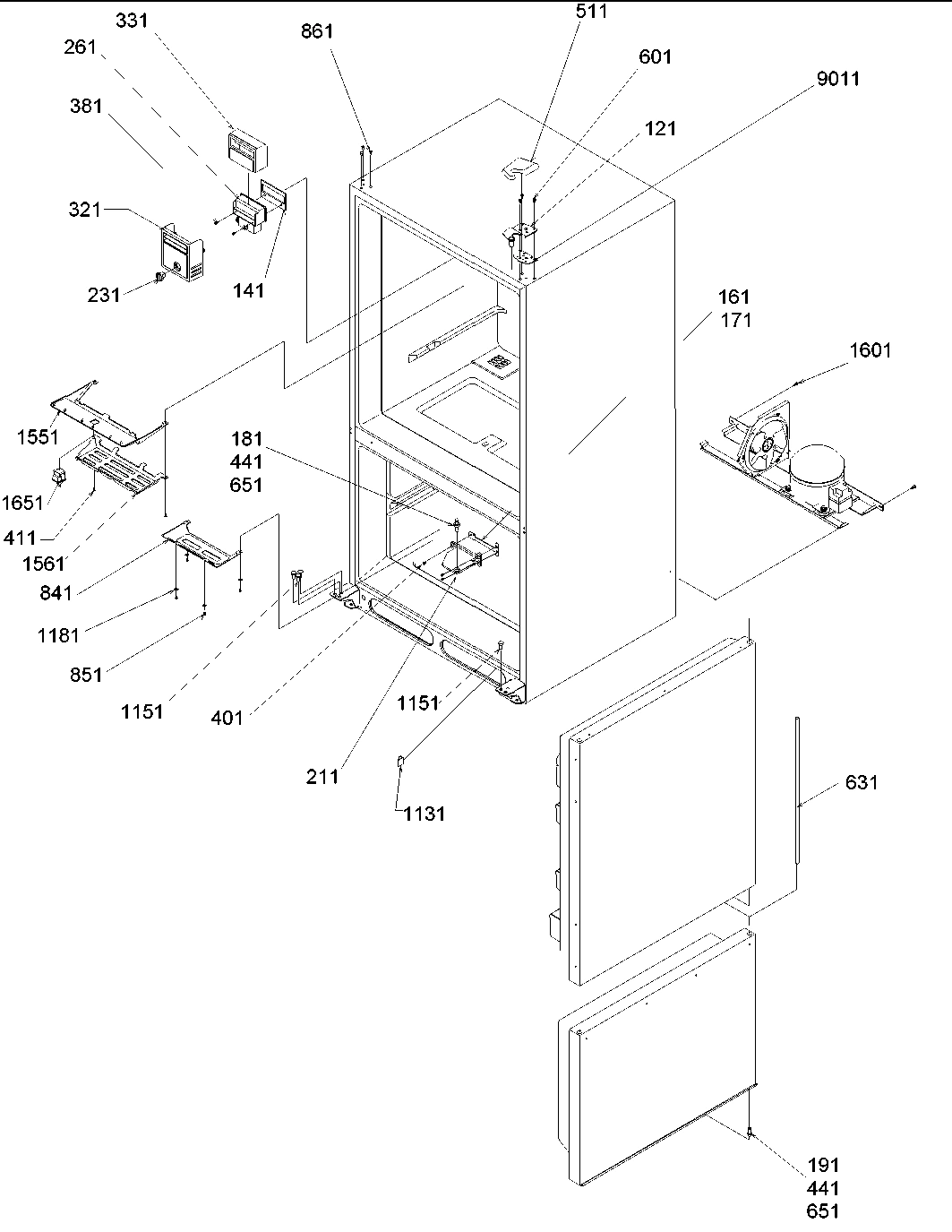 331
261
381
321
231
141
861
511
601
9011
121
161
171
1601
1551
1651
411
1561
841
1181
851
181
441
651
1151
401
1151
211
1131
631
191
441
651