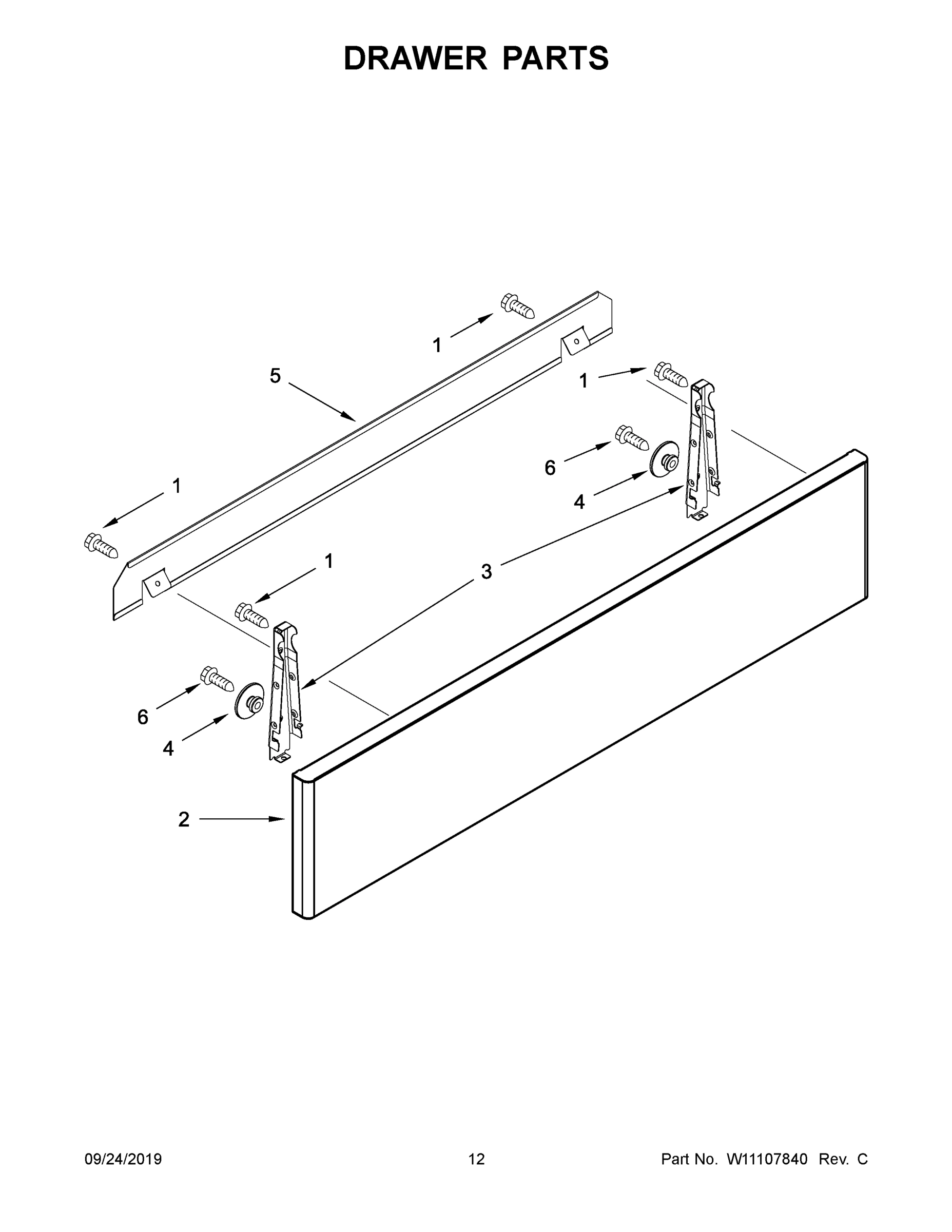 DRAWER PARTS

1

5

1

6

4

1

1

3

6

4

2

09/24/2019

12

Part No. W11107840 Rev. C