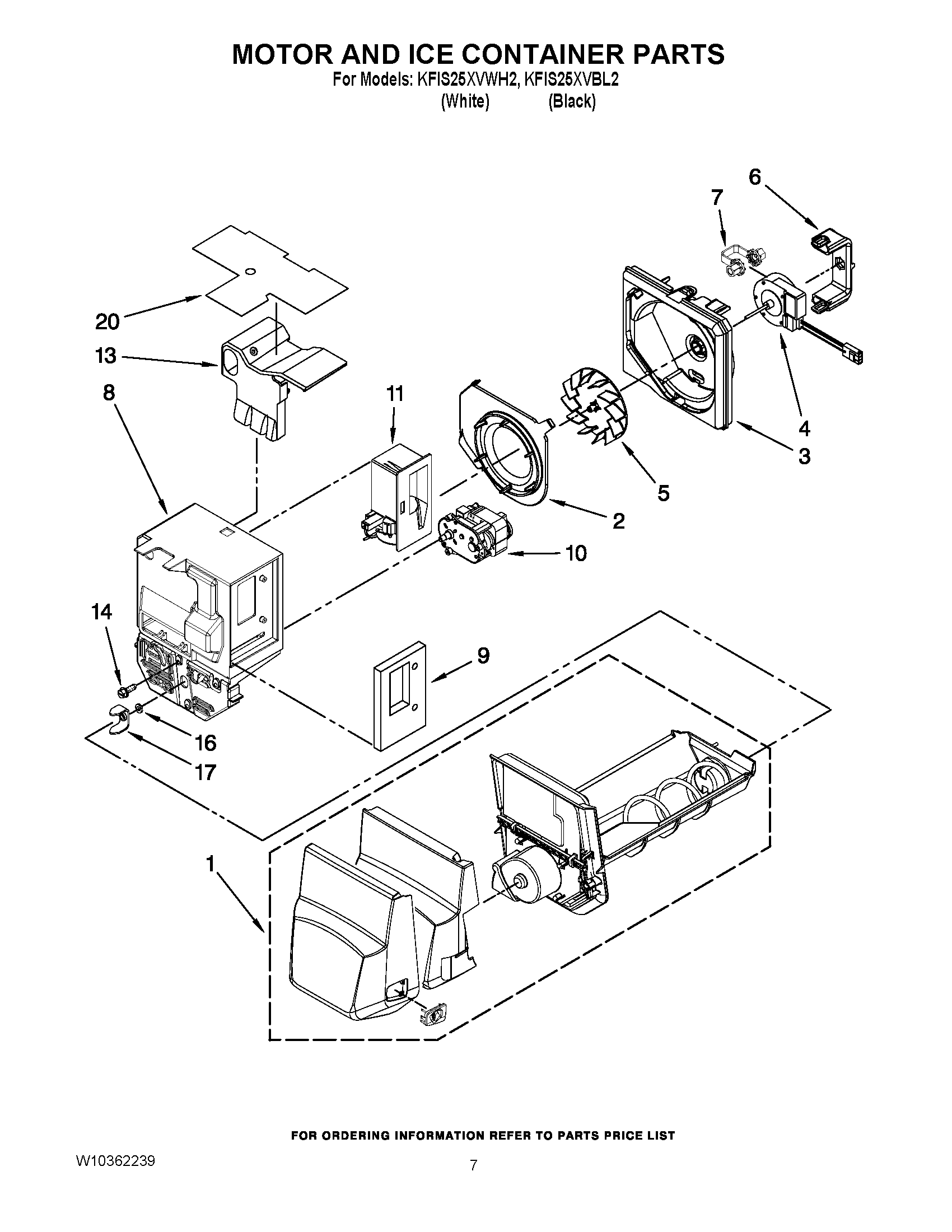 MOTOR AND ICE CONTAINER PARTS
For Models: KFIS25XVWH2, KFIS25XVBL2
(White) (Black)

6
7
20
13
8
11
4
3
5
2
10
14
9
16
17
1

FOR ORDERING INFORMATION REFER TO PARTS PRICE LIST

W10362239

7