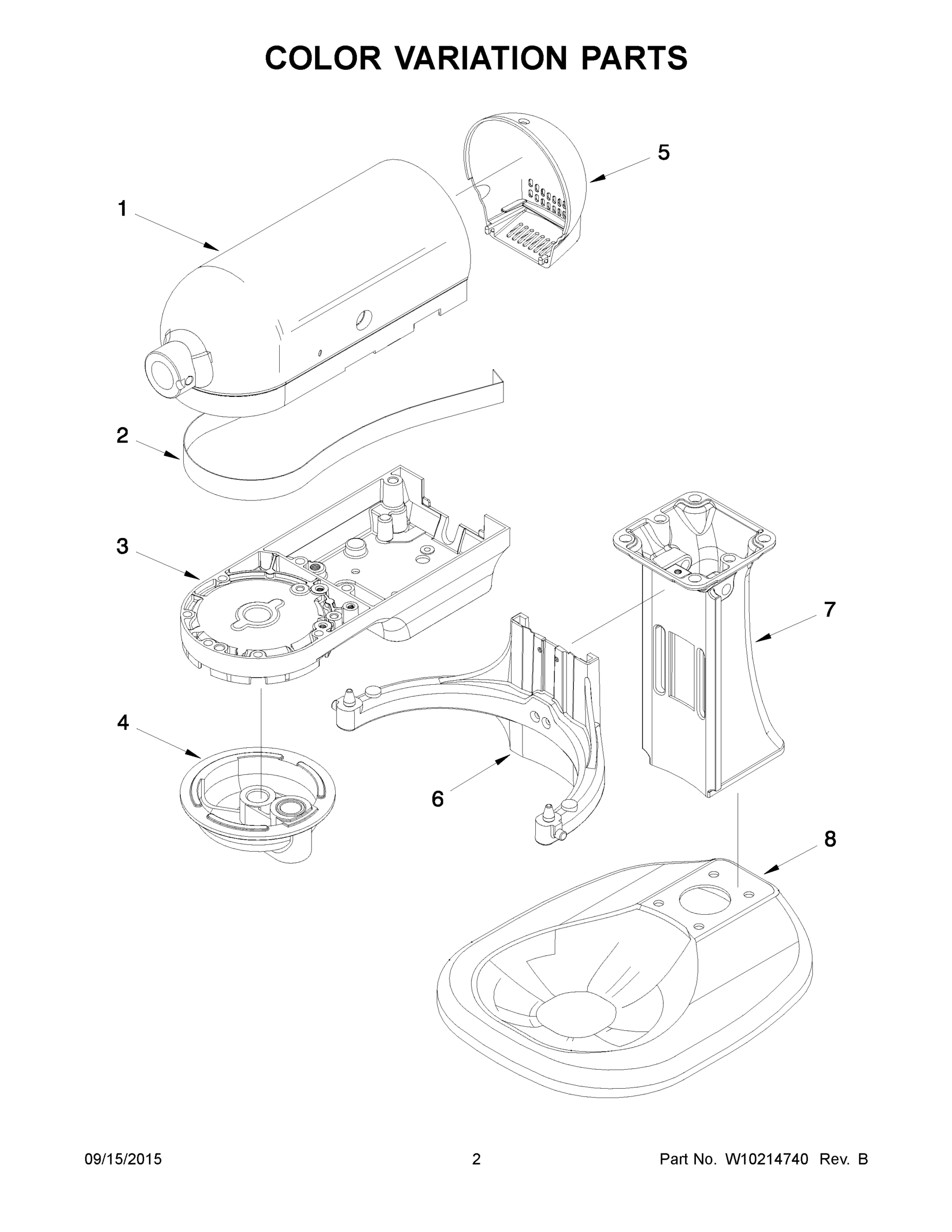 COLOR VARIATION PARTS

5

1

2

3

7

4

6

8

09/15/2015

2

Part No. W10214740 Rev. B