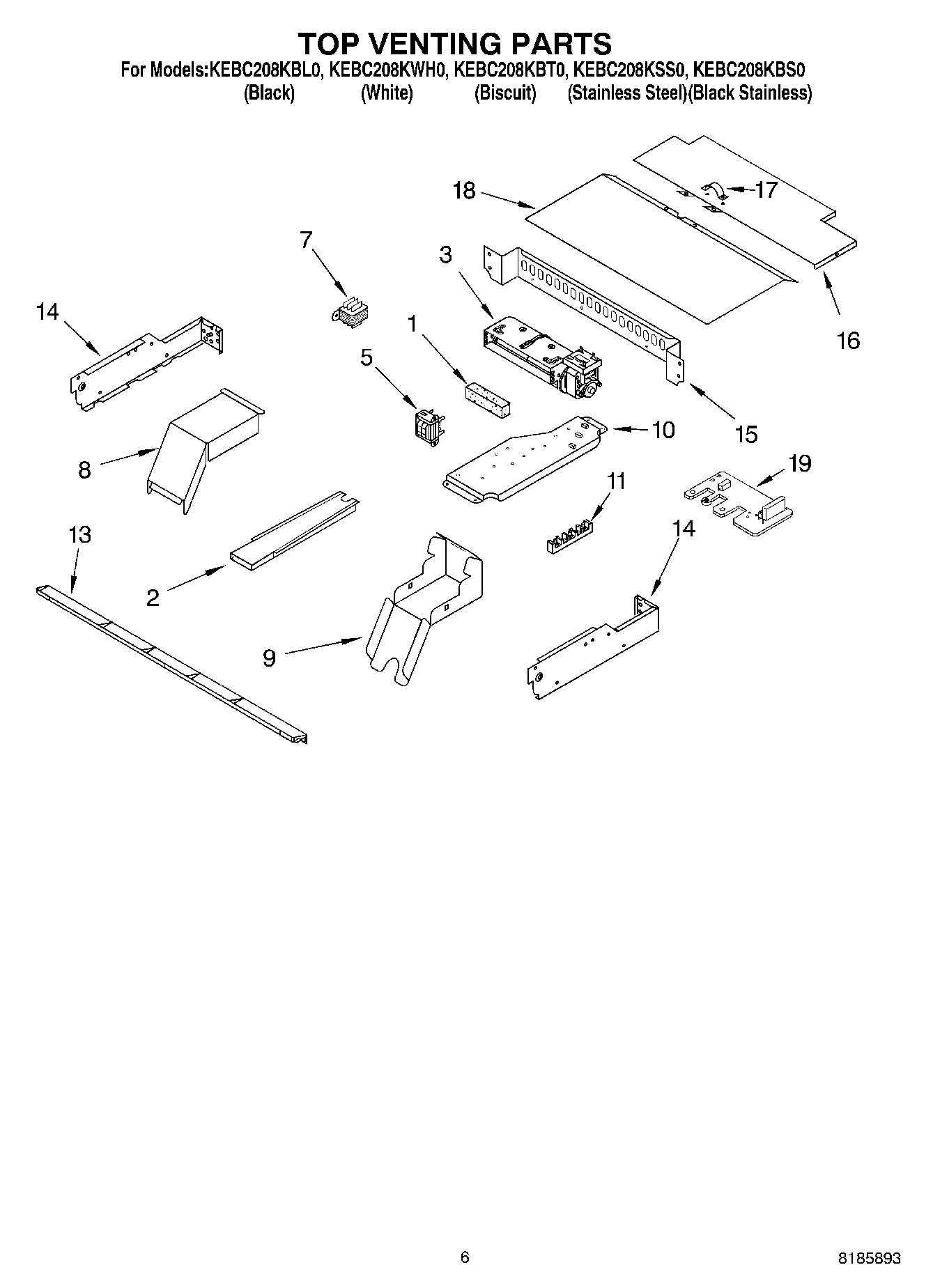 TOP VENTING PARTS
For Models:KEBC208KBL0, KEBC208KWH0, KEBC208KBT0, KEBC208KSS0, KEBC208KBS0
(Black) (White) (Biscuit) (Stainless Steel)(Black Stainless)

18
17
7
3
16
14
1
5
15
10
8
19
11
13
14
2
9

6
8185893