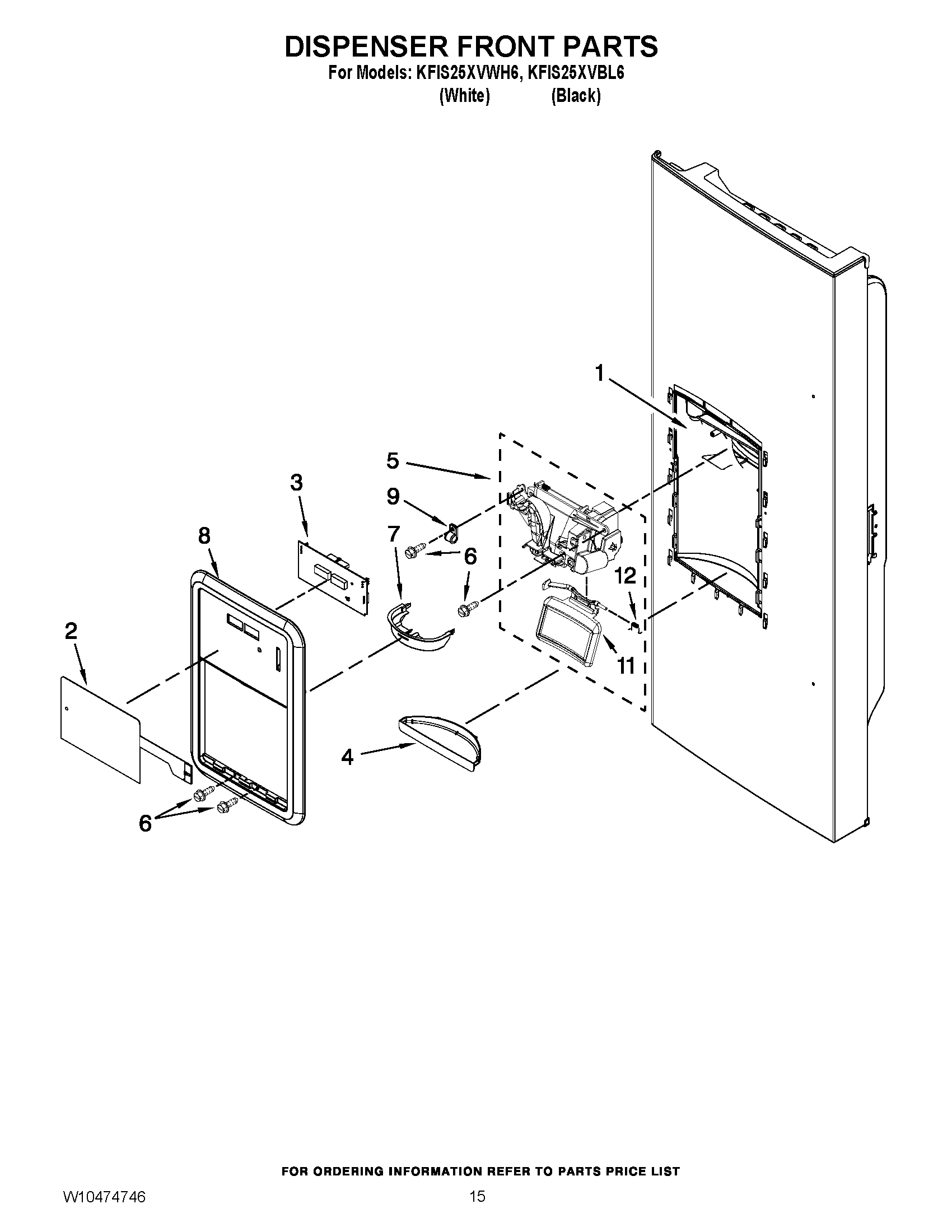 DISPENSER FRONT PARTS
For Models: KFIS25XVWH6, KFIS25XVBL6
(White) (Black)

1
5
3
9
8
7
6
6
12
2
11
4
6

FOR ORDERING INFORMATION REFER TO PARTS PRICE LIST

W10474746

15