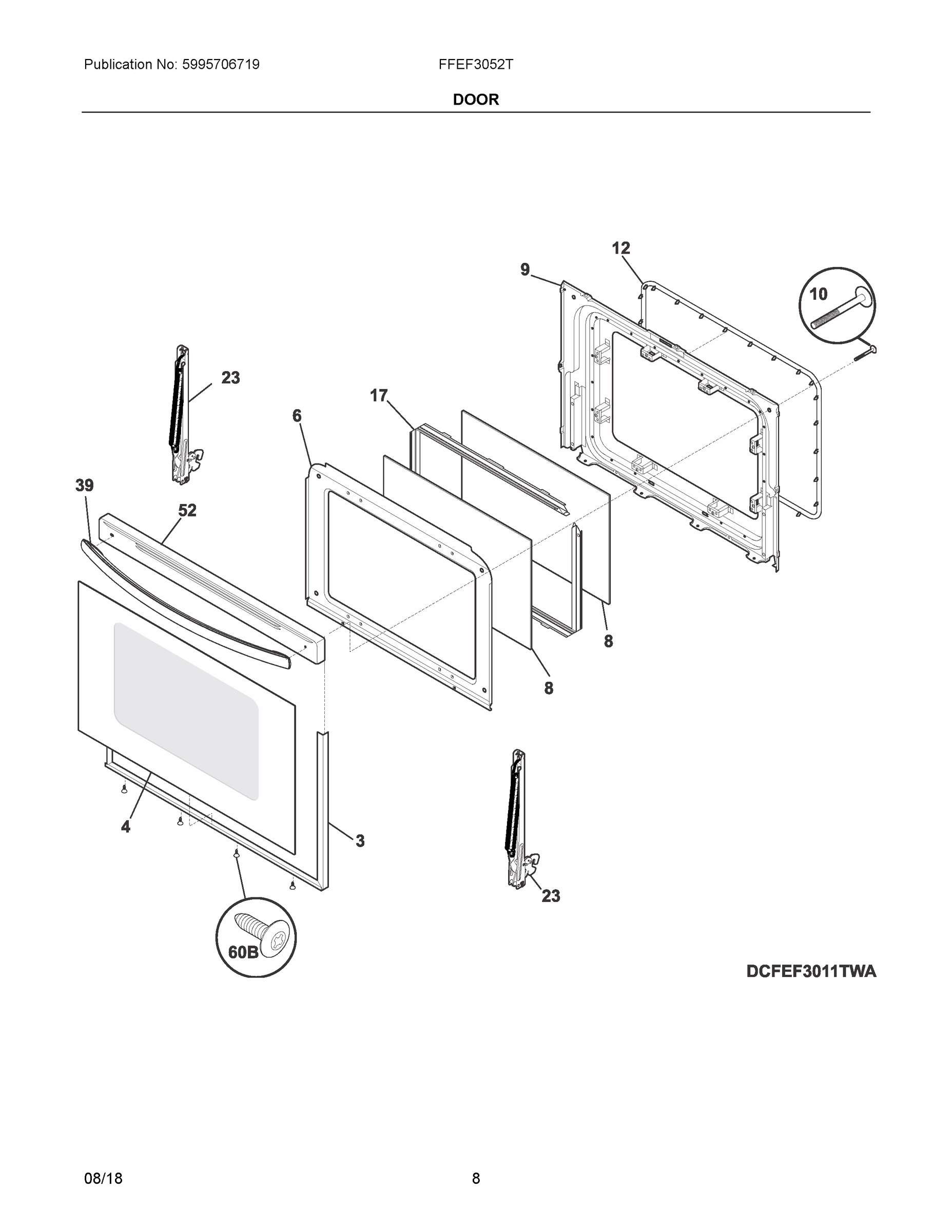 Publication No: 5995706719

FFEF3052T

DOOR

12

9

10

23

17

6

39

52

8

8

4

3

23

60B

DCFEF3011TWA

08/18

8