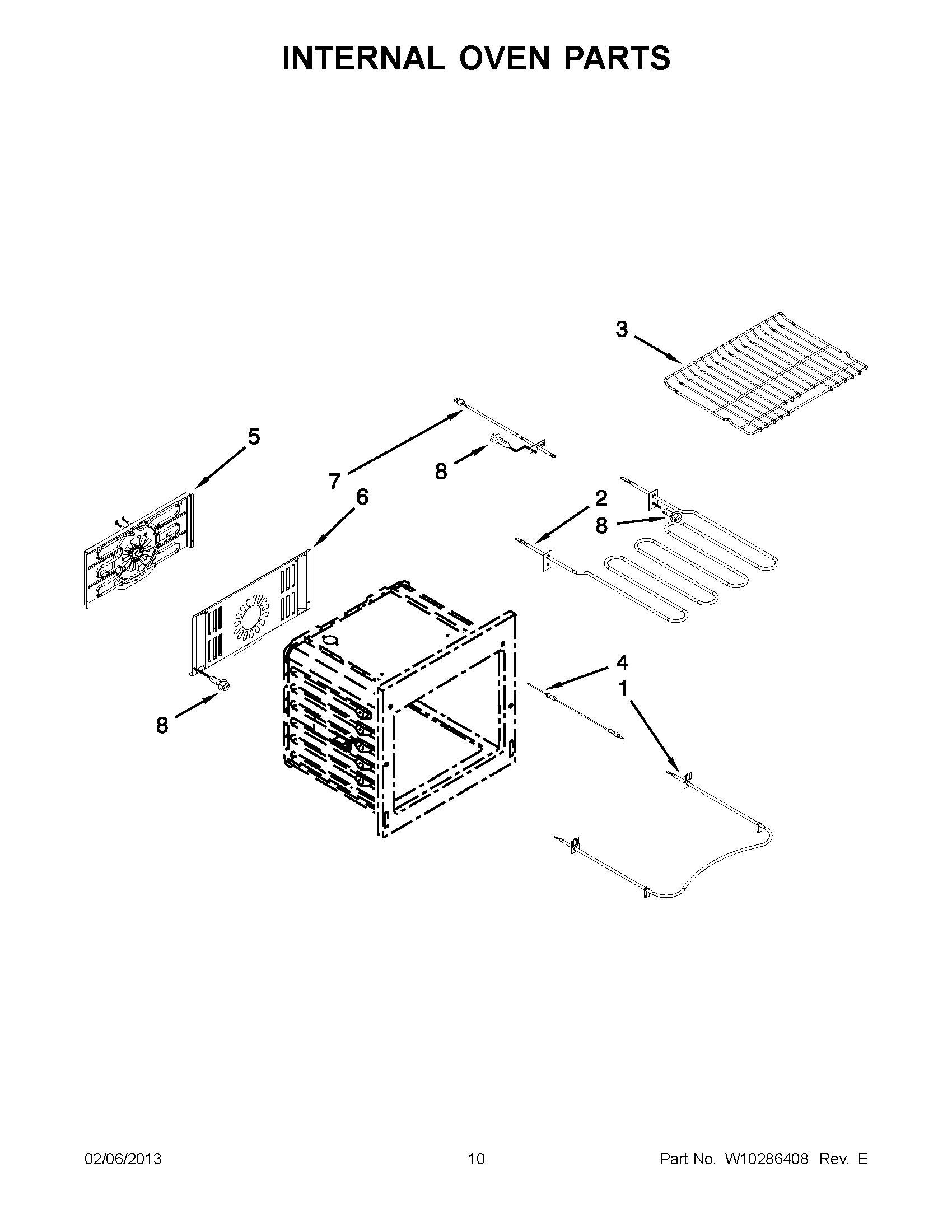 INTERNAL OVEN PARTS

3

5

7

8

6

2

8

4

1

8

02/06/2013

10

Part No. W10286408 Rev. E