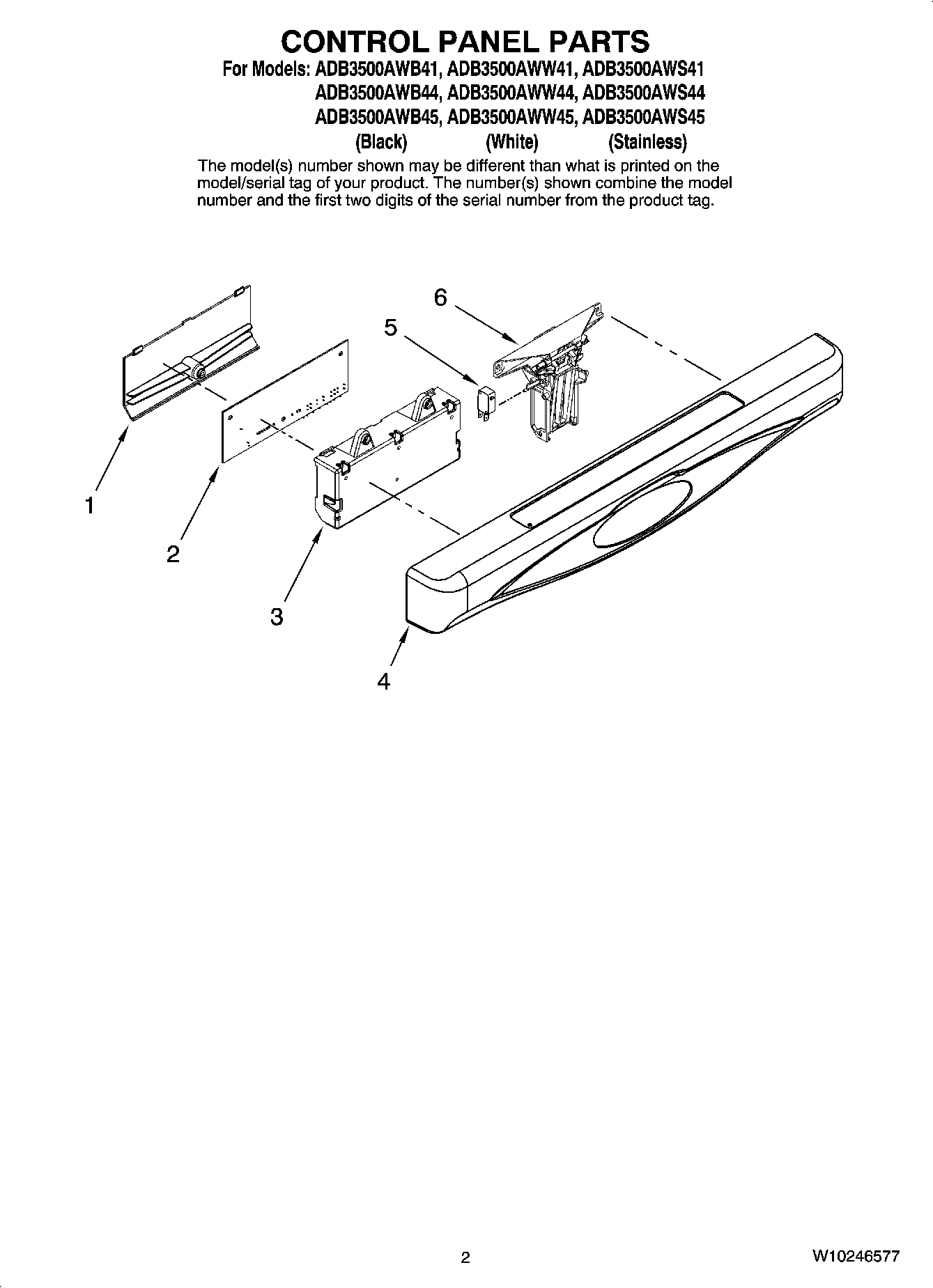 CONTROL PANEL PARTS

For Models: ADB3500AWB41, ADB3500AWW41, ADB3500AWS41
ADB3500AWB44, ADB3500AWW44, ADB3500AWS44
ADB3500AWB45, ADB3500AWW45, ADB3500AWS45
(Black) (White) (Stainless)

The model(s) number shown may be different than what is printed on the model/serial tag of your product. The number(s) shown combine the model number and the first two digits of the serial number from the product tag.

6

5

1

2

3

4

2

W10246577