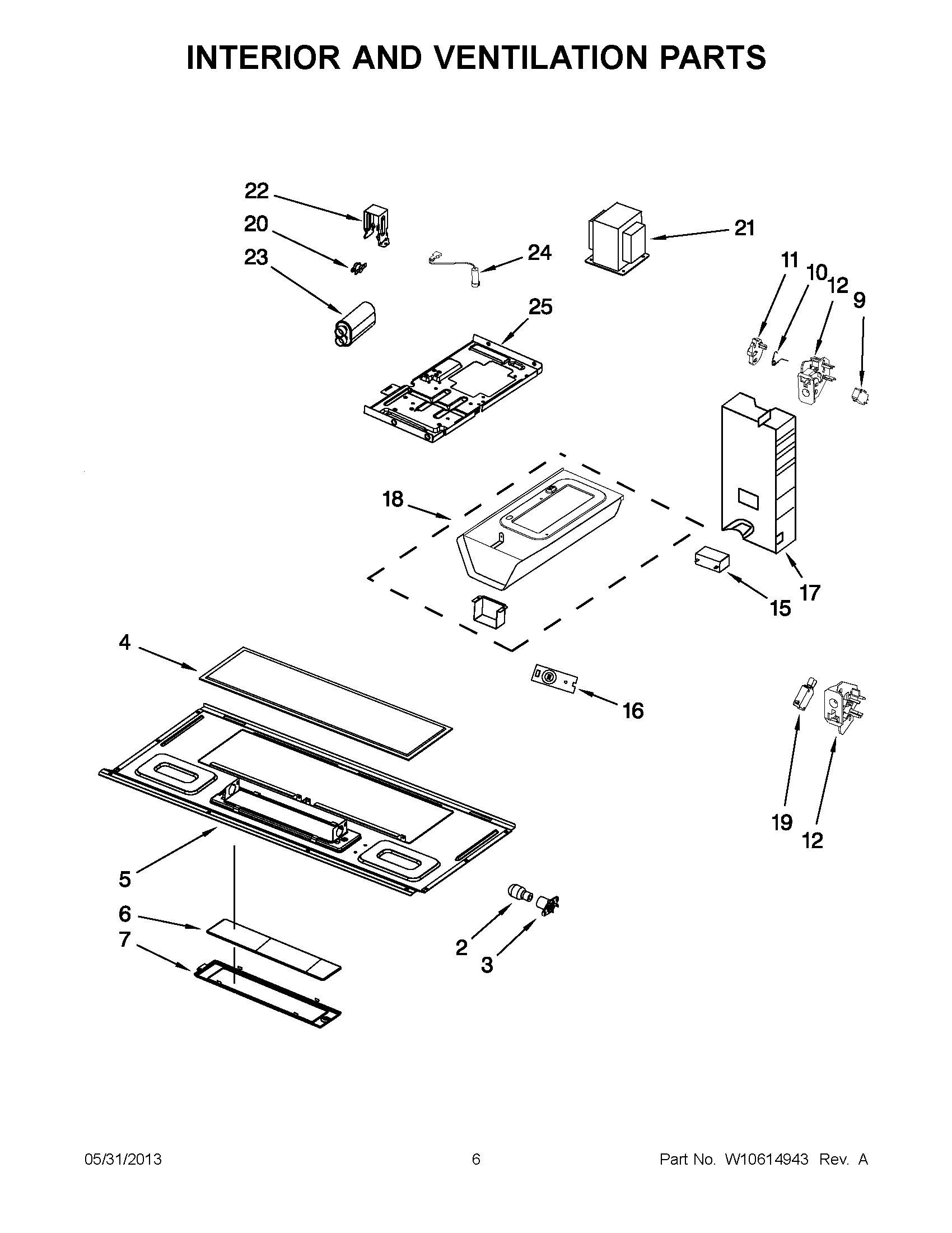 INTERIOR AND VENTILATION PARTS

22
20
23
24
21
25
11
10
12
9
18
17
15
4
16
19
12
5
6
7
2
3

05/31/2013
6
Part No. W10614943 Rev. A