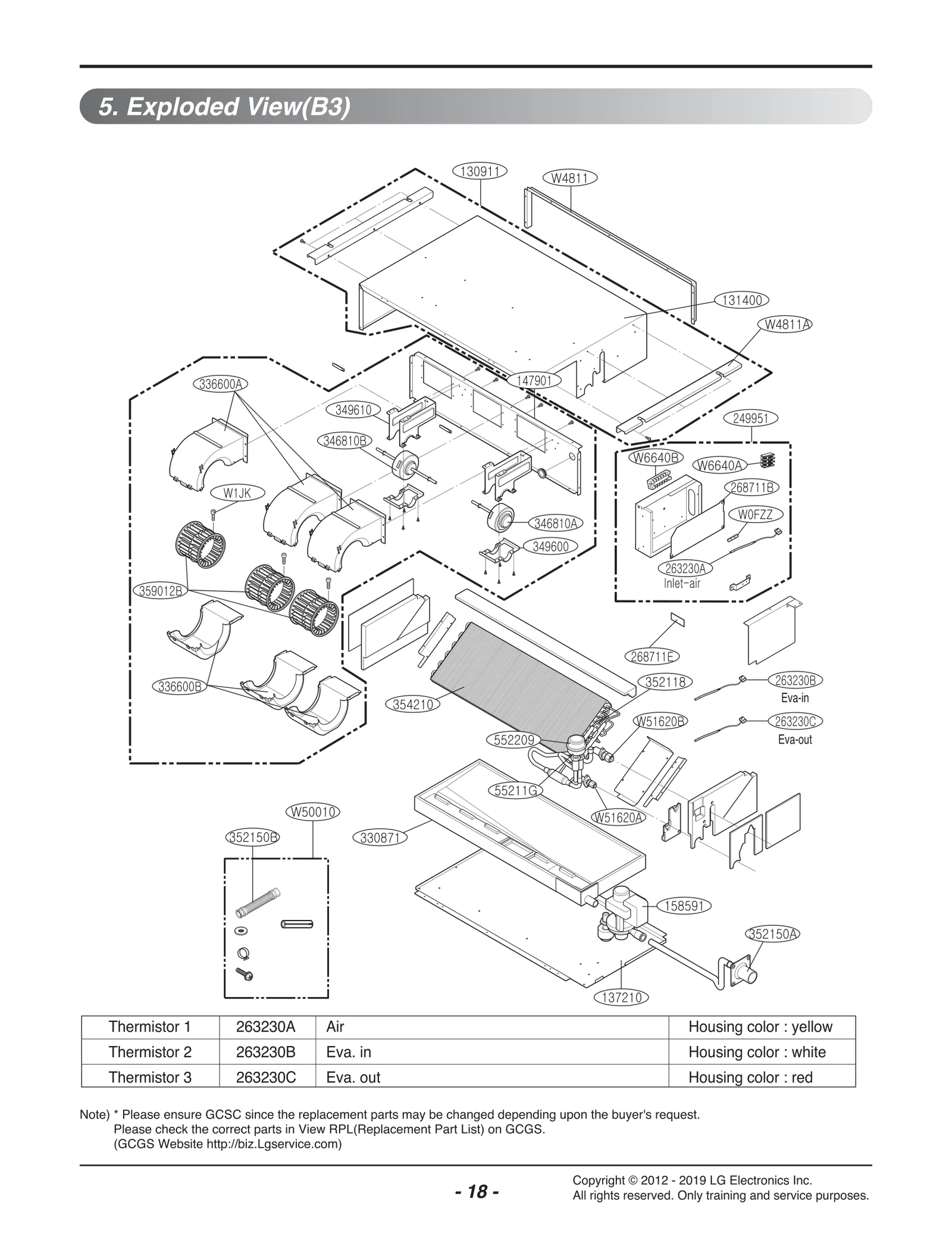 5. Exploded View(B3)

130911
W4811
131400
W4811A
336600A
147901
349610
249951
346810B
W6640B
W6640A
268711B
W1JK
W0FZZ
346810A
349600
263230A
Inlet-air
359012B
268711E
352118
263230B
Eva-in
336600B
354210
W51620B
263230C
Eva-out
552209
55211G
W50010
W51620A
352150B
330871
158591
352150A
137210

| Thermistor 1 | 263230A | Air | Housing color : yellow |
|---|---|---|---|
| Thermistor 2 | 263230B | Eva. in | Housing color : white |
| Thermistor 3 | 263230C | Eva. out | Housing color : red |

Note) * Please ensure GCSC since the replacement parts may be changed depending upon the buyer's request.
Please check the correct parts in View RPL(Replacement Part List) on GCGS.
(GCGS Website http://biz.Lgservice.com)

- 18 -

Copyright © 2012 - 2019 LG Electronics Inc.
All rights reserved. Only training and service purposes.