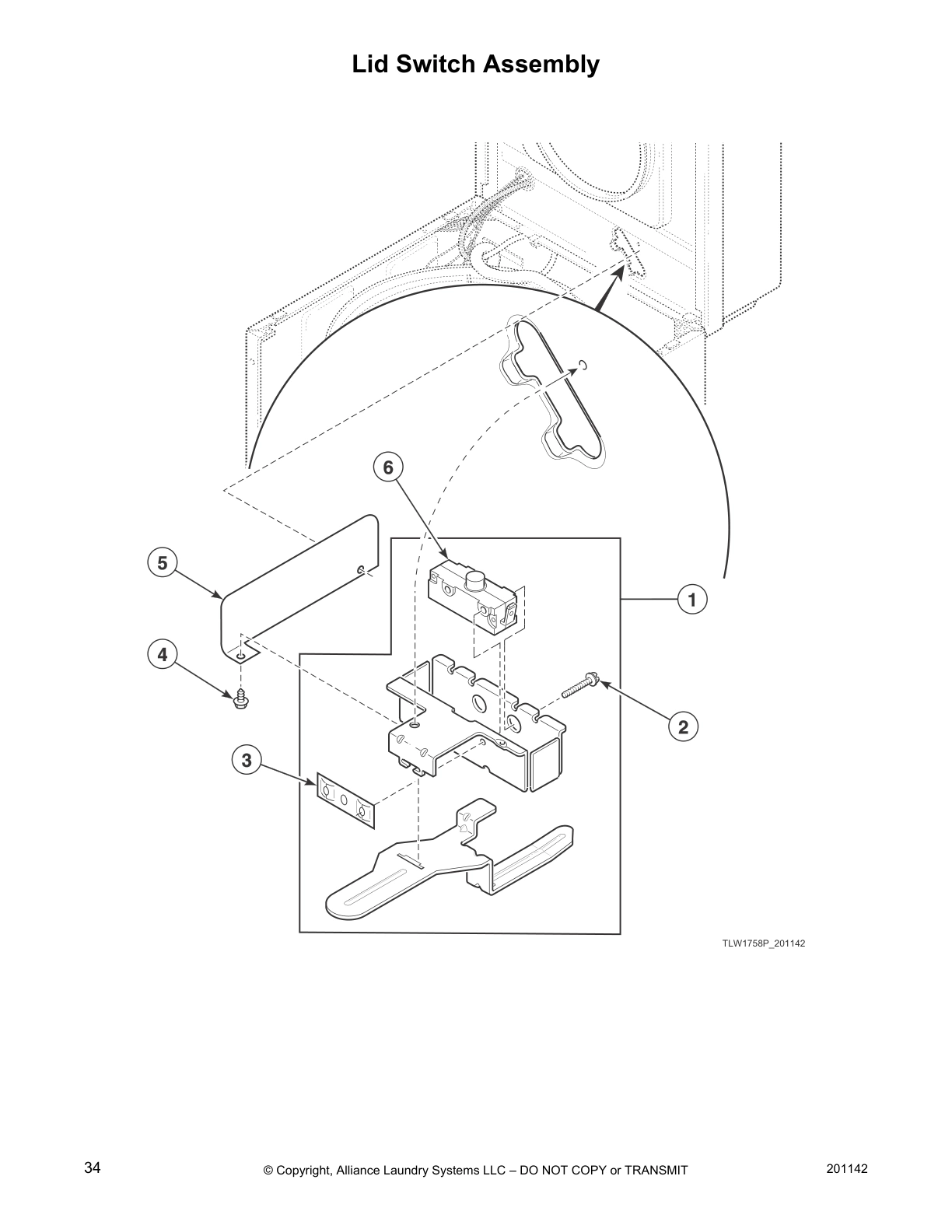 Lid Switch Assembly

6

5

1

4

2

3

TLW1758P_201142

34

© Copyright, Alliance Laundry Systems LLC – DO NOT COPY or TRANSMIT

201142