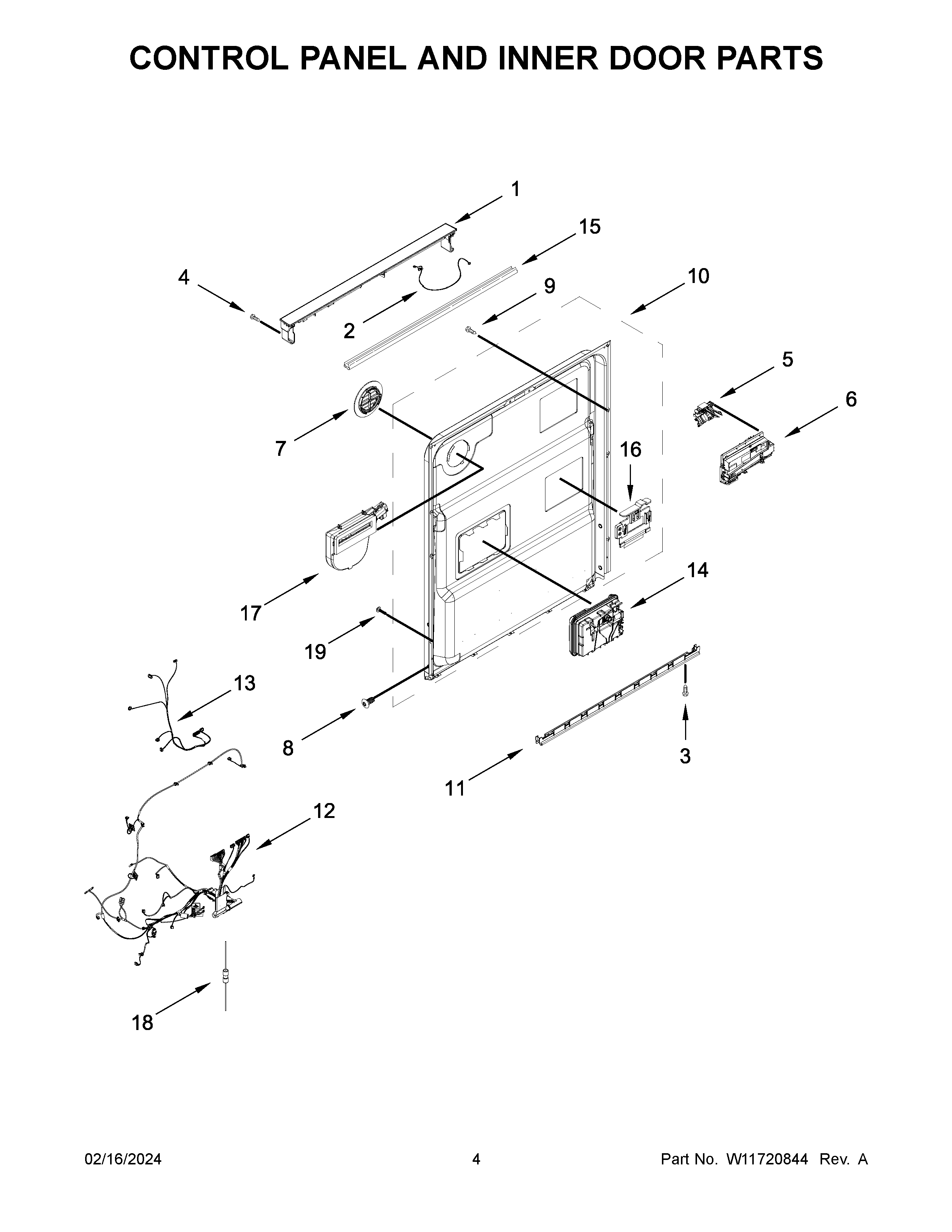 CONTROL PANEL AND INNER DOOR PARTS

1
15
4
2
9
10
5
6
7
16
17
14
19
13
8
3
11
12
18

02/16/2024 4 Part No. W11720844 Rev. A