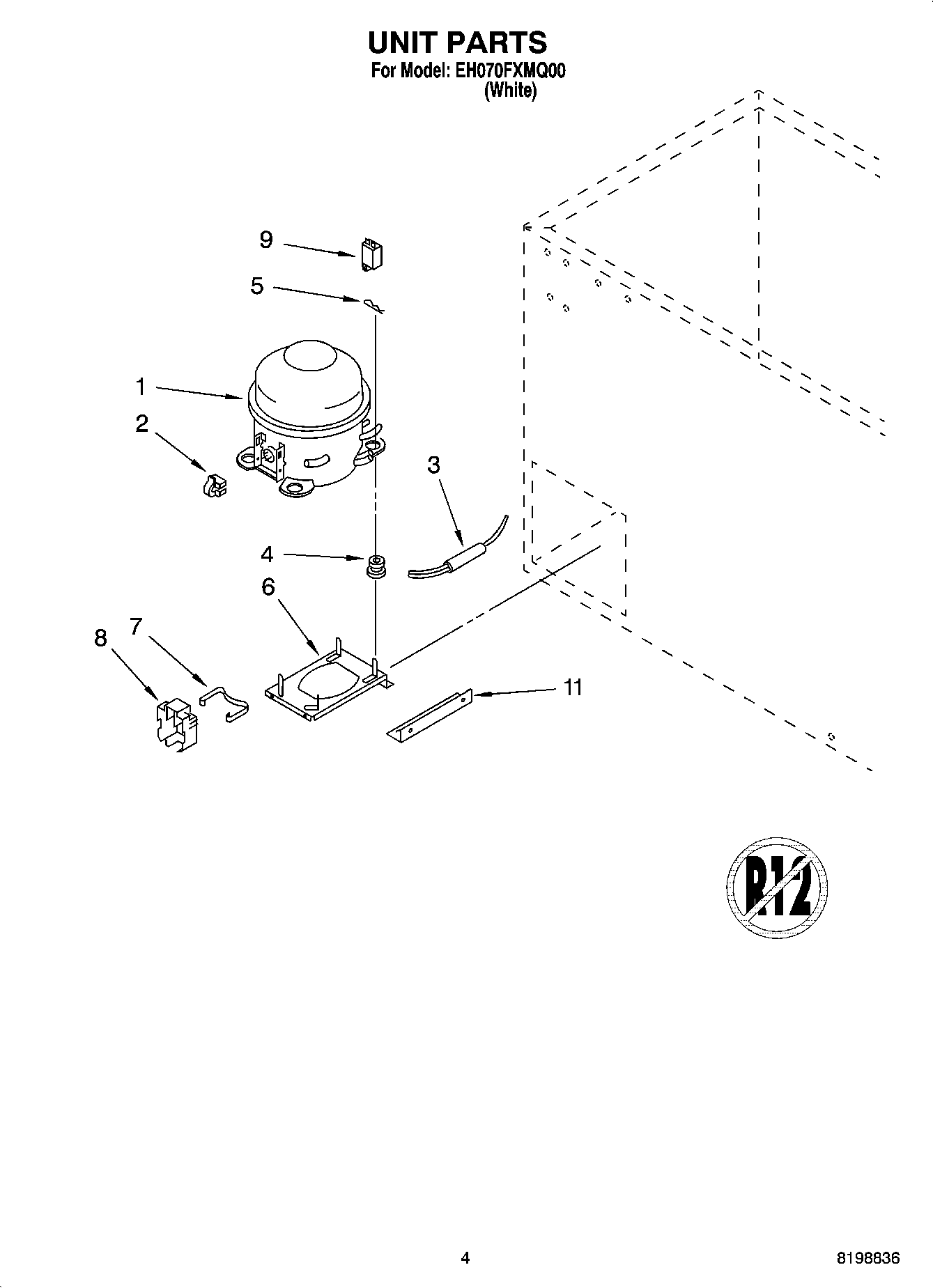 UNIT PARTS
For Model: EH070FXMQ00
(White)

9
5
1
2
3
4
6
7
8
11

R12

4

8198836