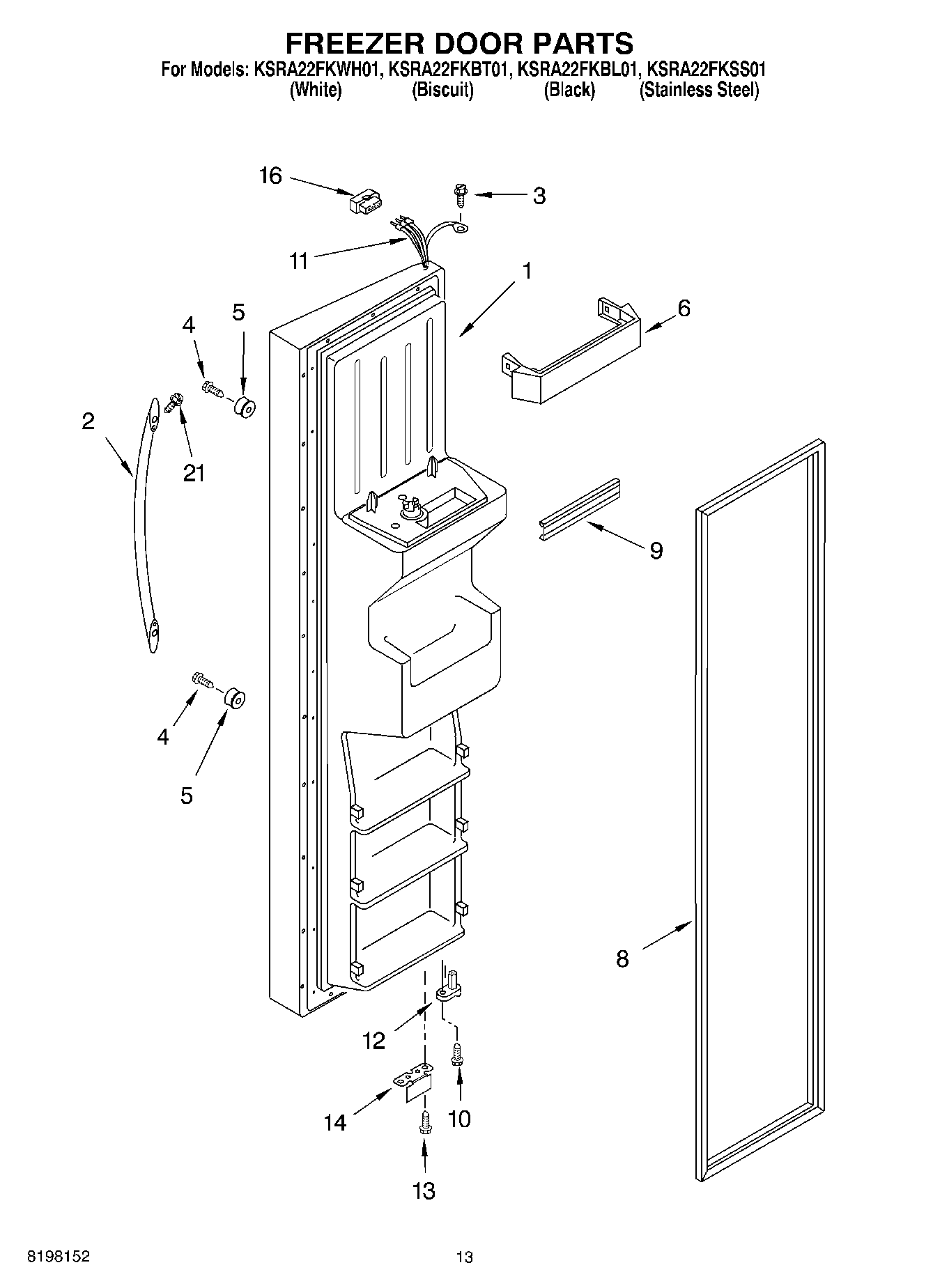 FREEZER DOOR PARTS
For Models: KSRA22FKWH01, KSRA22FKBT01, KSRA22FKBL01, KSRA22FKSS01
(White) (Biscuit) (Black) (Stainless Steel)

16
3
11
1
6
4
5
2
21
9
4
5
8
12
14
10
13

8198152
13