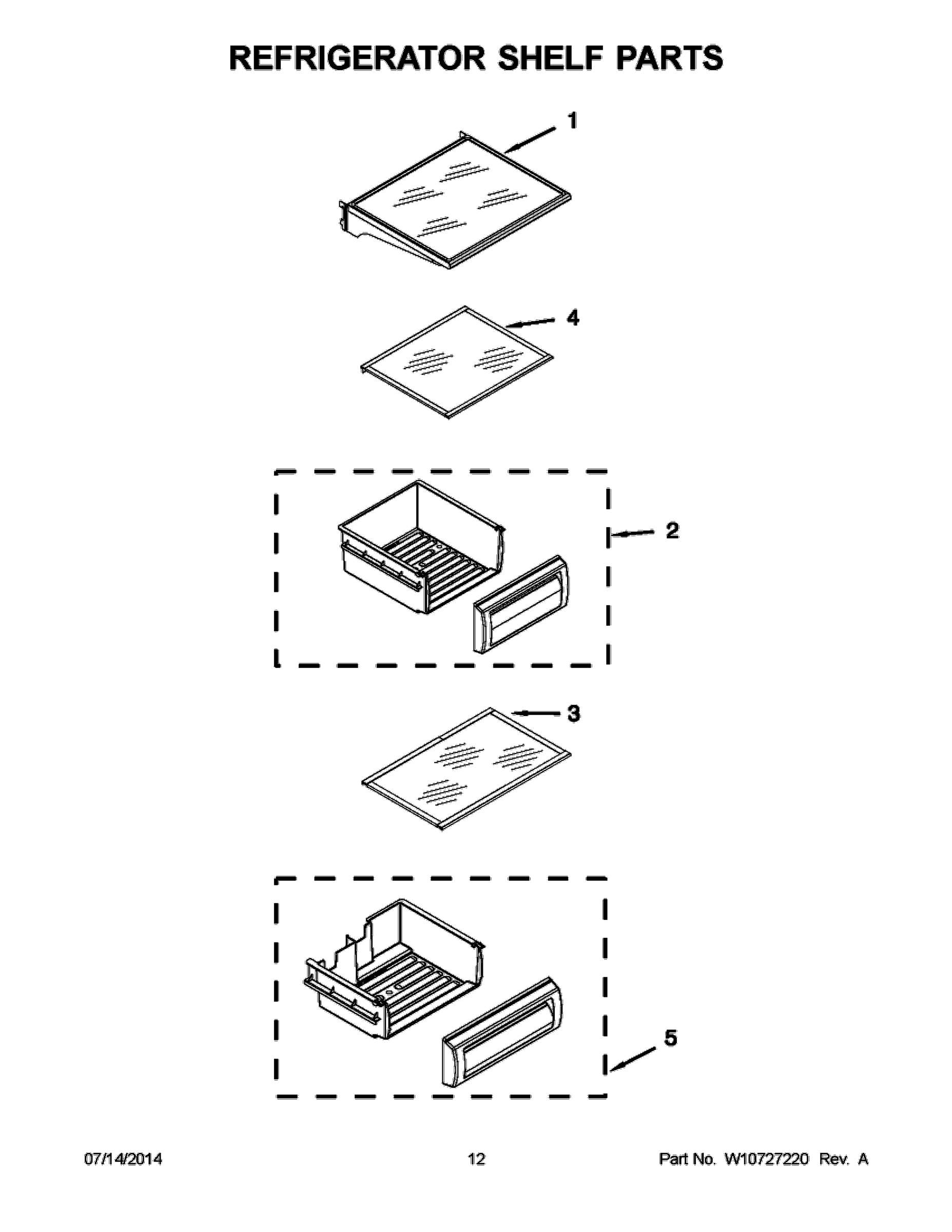 REFRIGERATOR SHELF PARTS

1

4

2

3

5

07/14/2014

12

Part No. W10727220 Rev. A