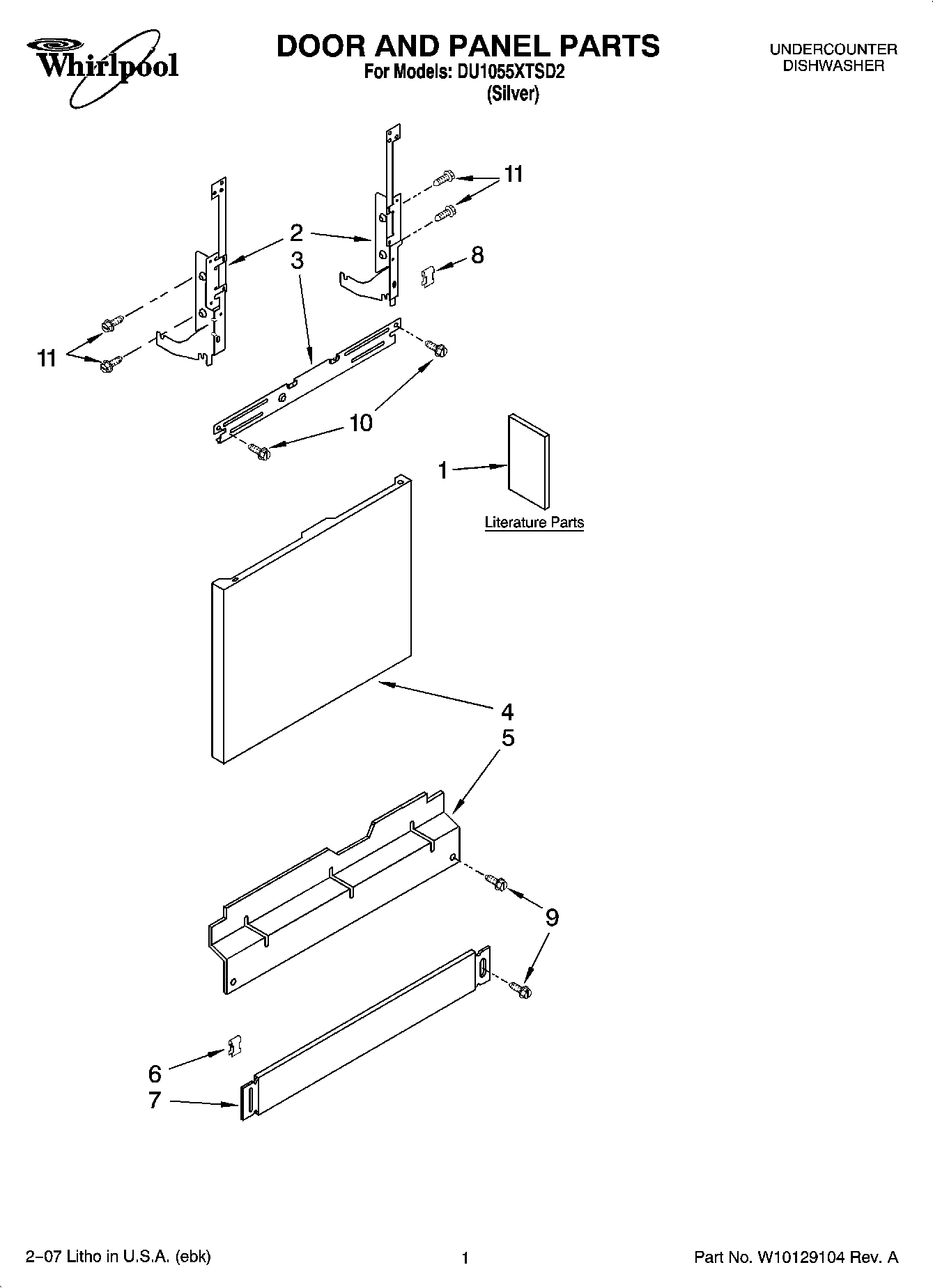 Whirlpool

DOOR AND PANEL PARTS
For Models: DU1055XTSD2
(Silver)

UNDERCOUNTER
DISHWASHER

11
2
3
8
11
10
1
Literature Parts
4
5
9
6
7

2–07 Litho in U.S.A. (ebk)

1

Part No. W10129104 Rev. A