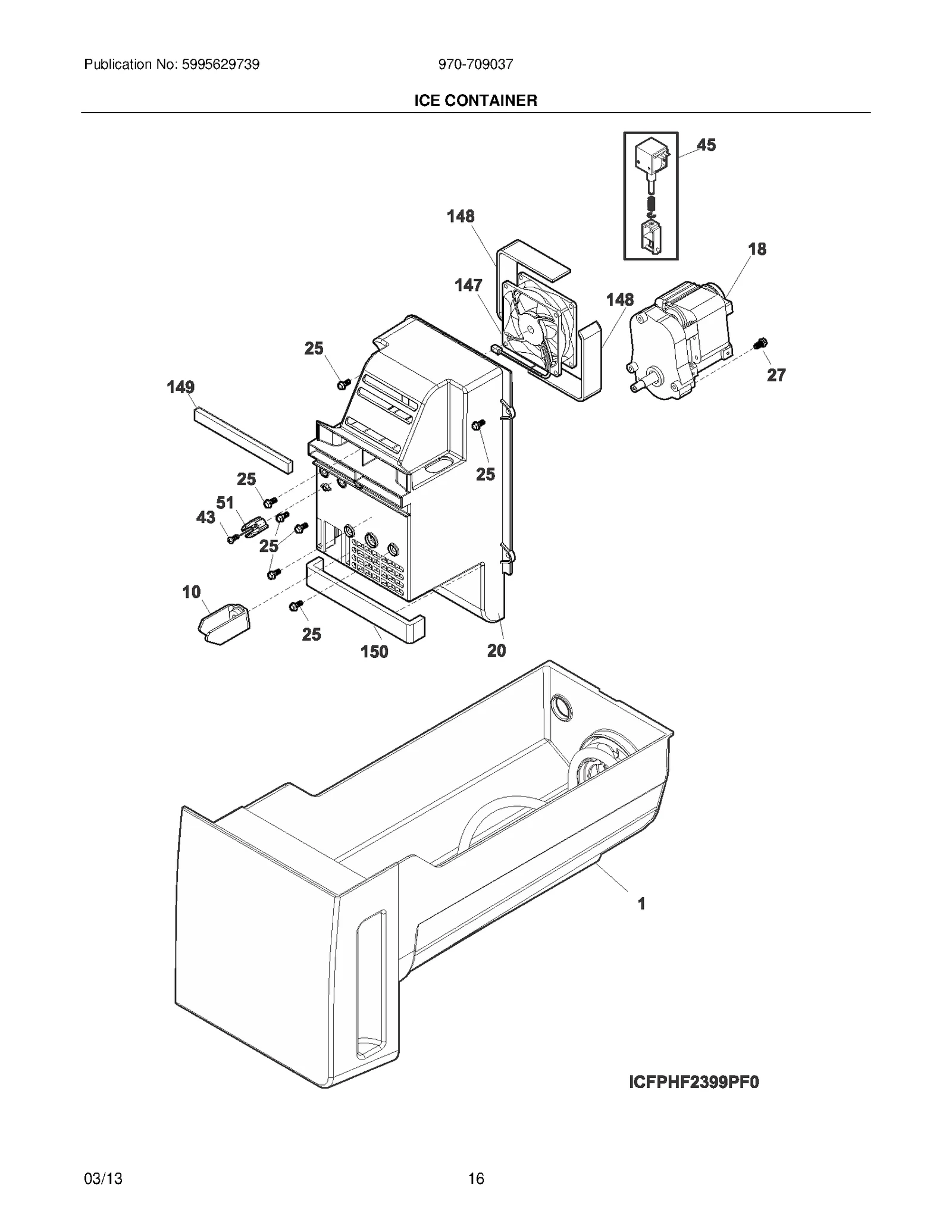 Publication No: 5995629739

970-709037

ICE CONTAINER

45

148

18

147

148

25

27

149

25

25

51

43

25

10

25

150

20

1

ICFPHF2399PF0

03/13

16