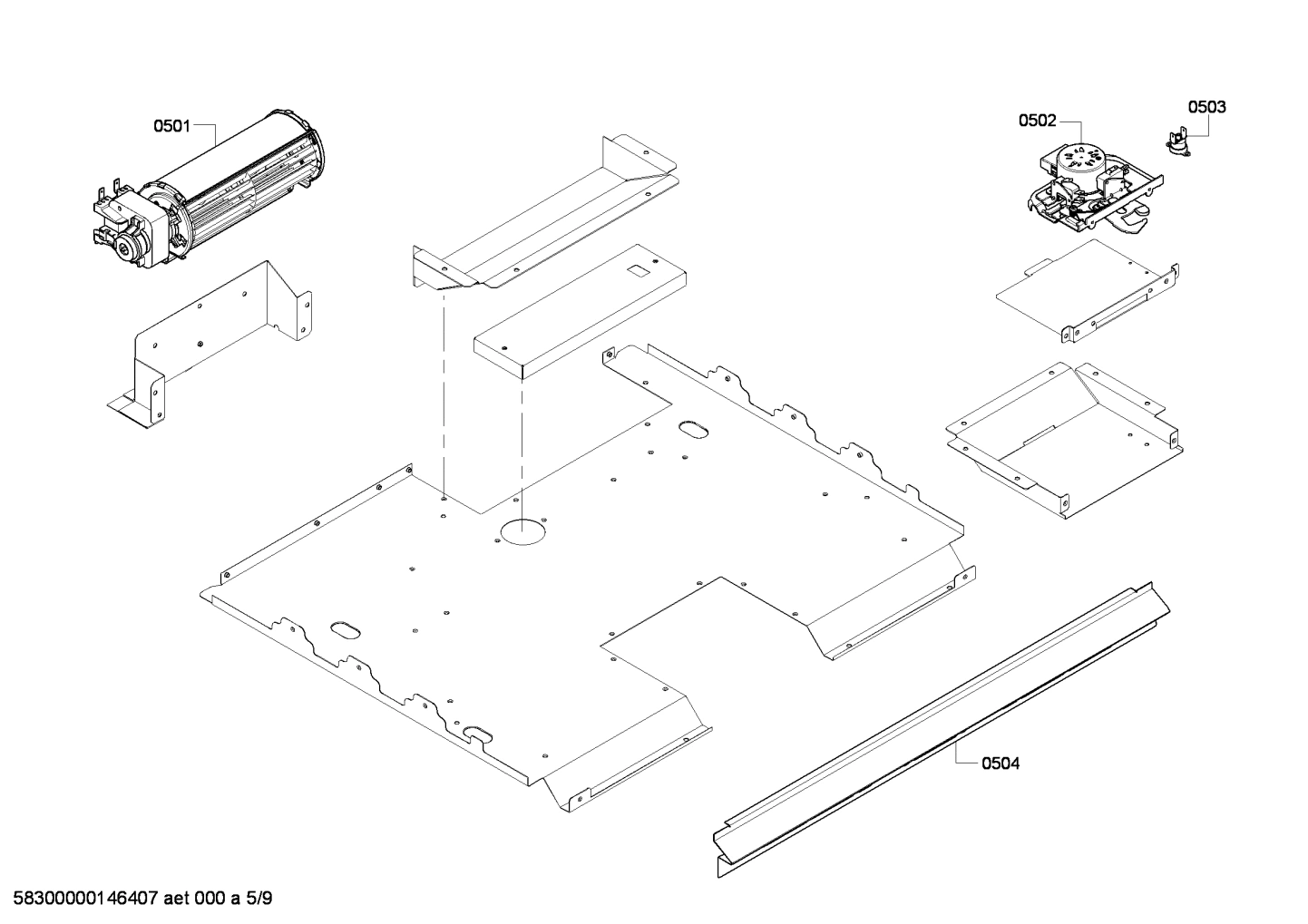 0501

0502

0503

0504

58300000146407 aet 000 a 5/9